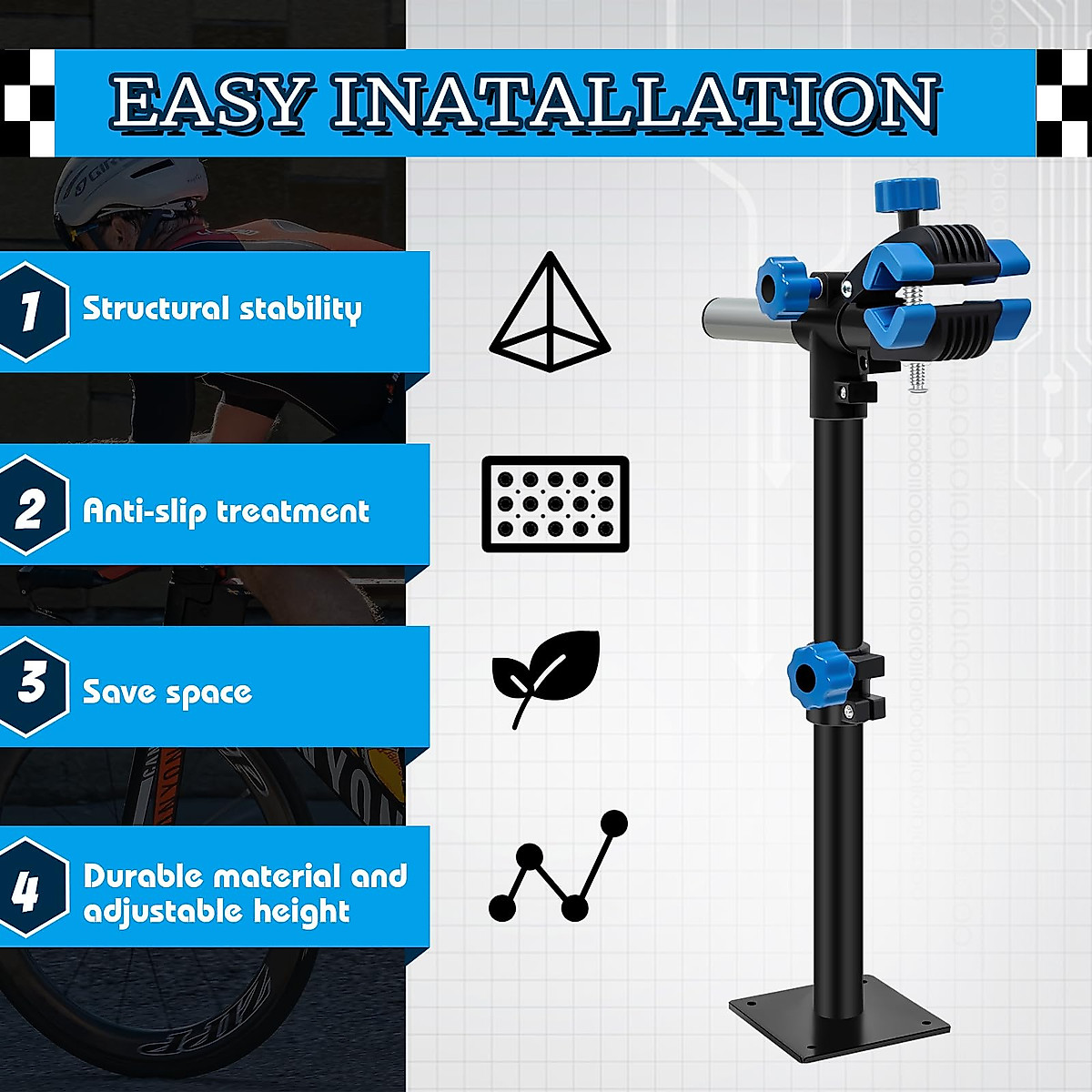 EASY INATALLATION

1 Structural stability

2 Anti-slip treatment

3 Save space

4 Durable material and adjustable height