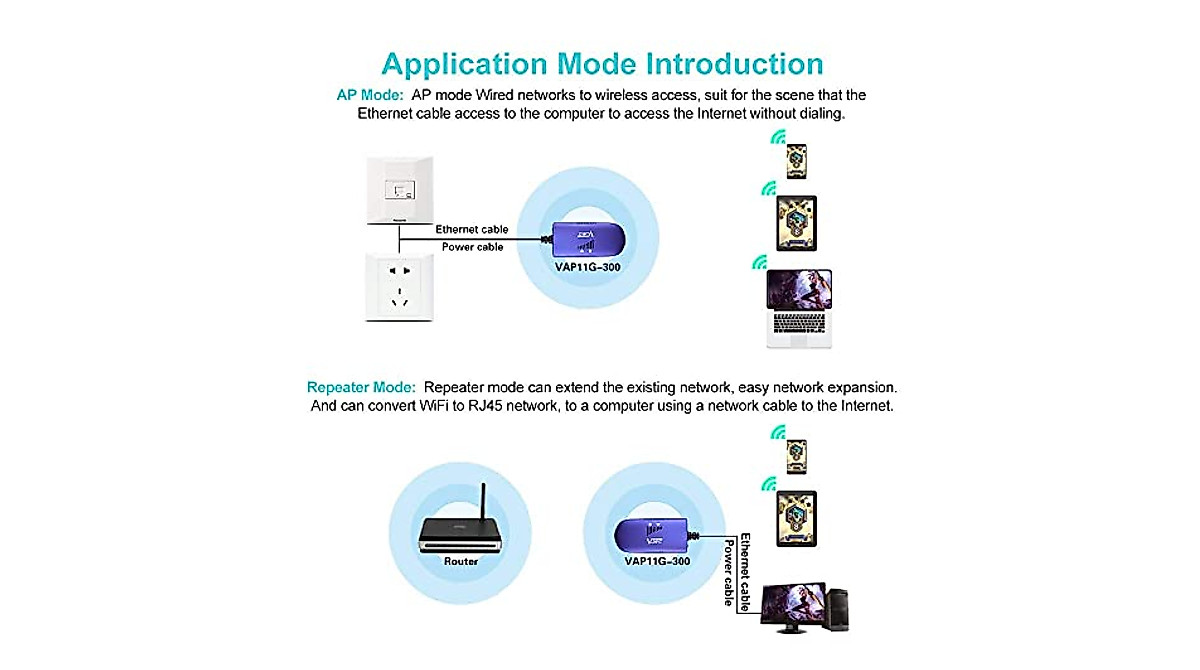 Application Mode Introduction

AP Mode: AP mode Wired networks to wireless access, suit for the scene that the Ethernet cable access to the computer to access the Internet without dialing.

Ethernet cable
Power cable
VAP11G-300

Repeater Mode: Repeater mode can extend the existing network, easy network expansion. And can convert WiFi to RJ45 network, to a computer using a network cable to the Internet.

Router
VAP11G-300
Ethernet cable
Power cable