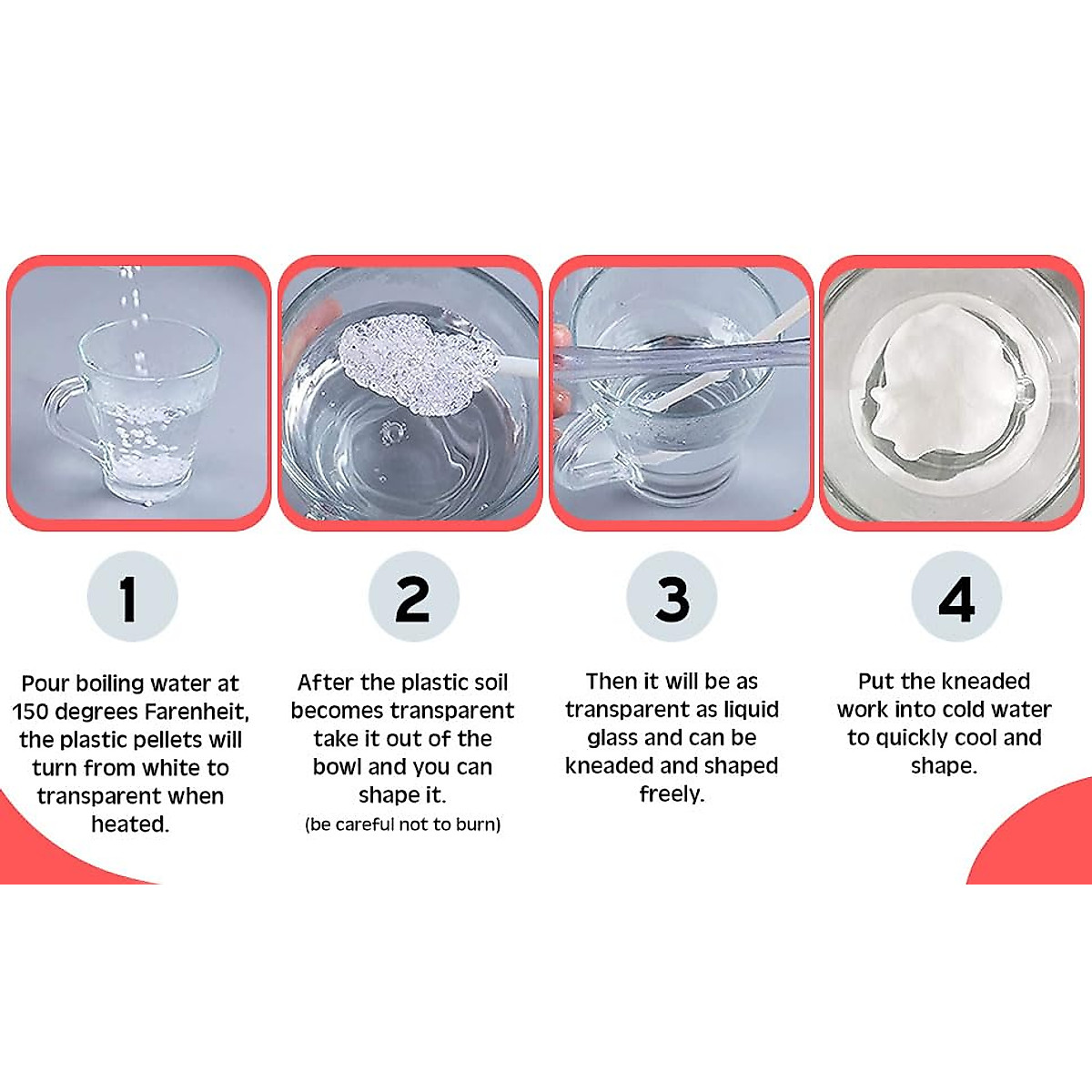 1

Pour boiling water at 150 degrees Farenheit, the plastic pellets will turn from white to transparent when heated.

2

After the plastic soil becomes transparent take it out of the bowl and you can shape it.
(be careful not to burn)

3

Then it will be as transparent as liquid glass and can be kneaded and shaped freely.

4

Put the kneaded work into cold water to quickly cool and shape.