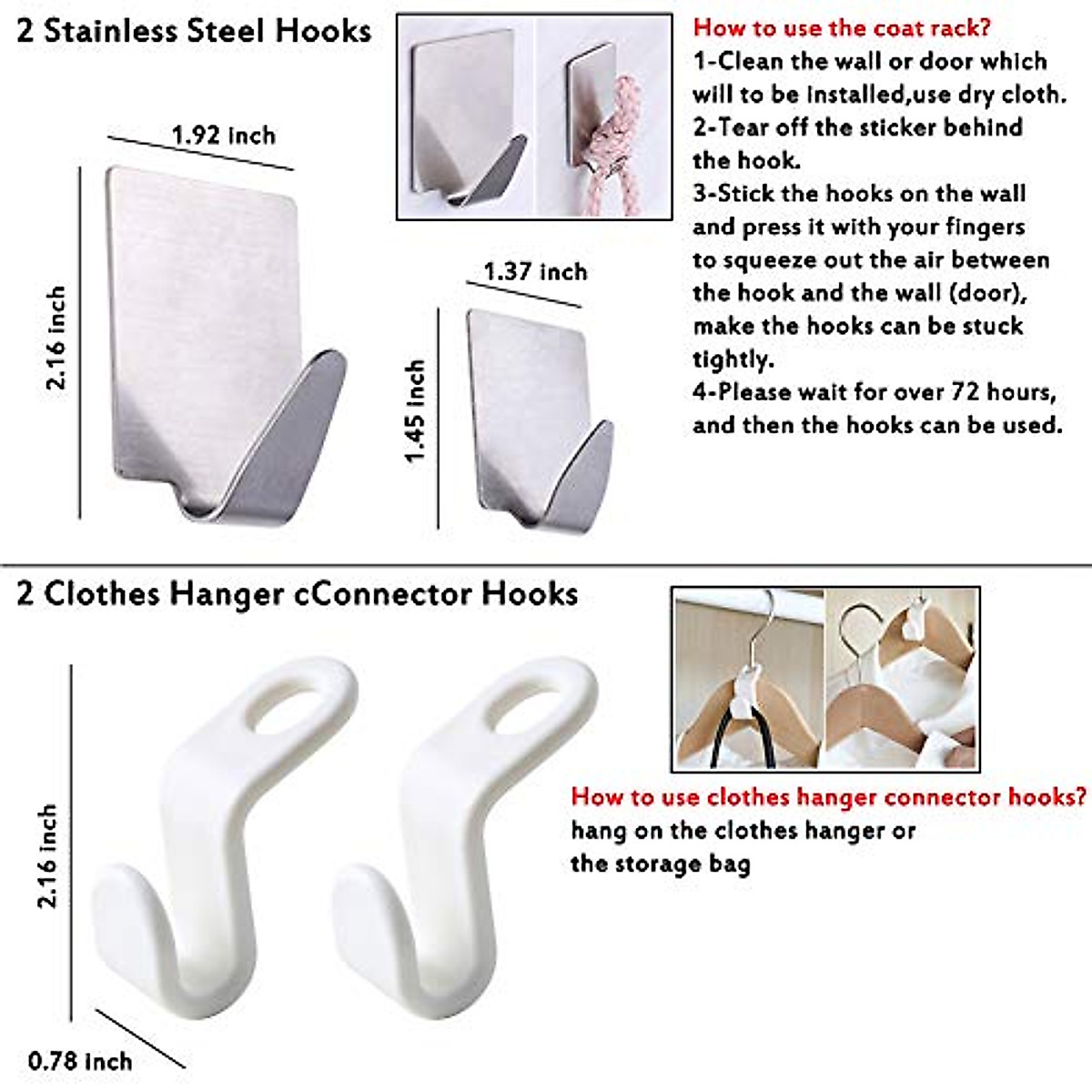 2 Stainless Steel Hooks

1.92 inch

2.16 inch

1.37 inch

1.45 inch

How to use the coat rack?
1-Clean the wall or door which will to be installed,use dry cloth.
2-Tear off the sticker behind the hook.
3-Stick the hooks on the wall and press it with your fingers to squeeze out the air between the hook and the wall (door), make the hooks can be stuck tightly.
4-Please wait for over 72 hours, and then the hooks can be used.

2 Clothes Hanger cConnector Hooks

2.16 inch

0.78 inch

How to use clothes hanger connector hooks?
hang on the clothes hanger or the storage bag