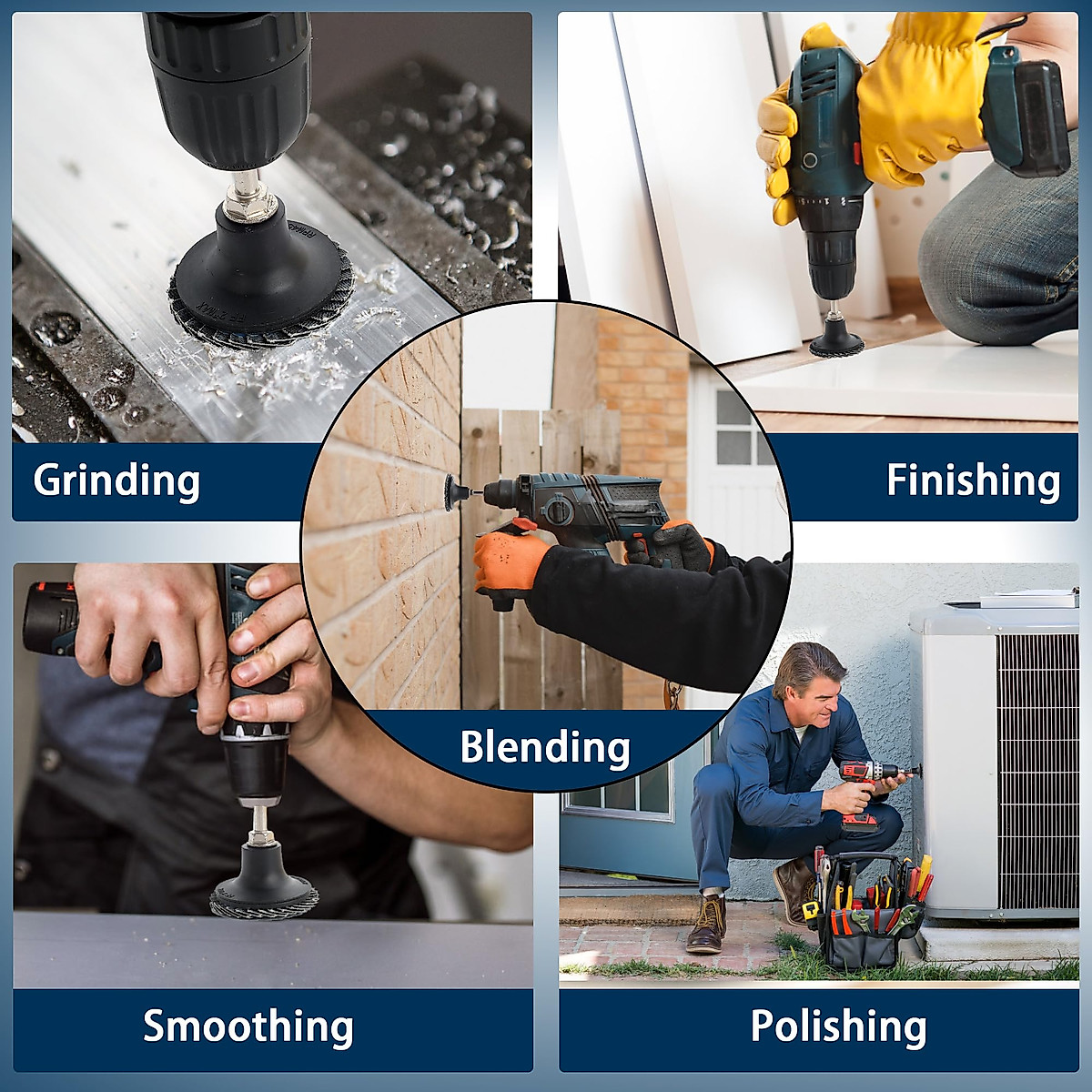 Grinding

Finishing

Blending

Smoothing

Polishing