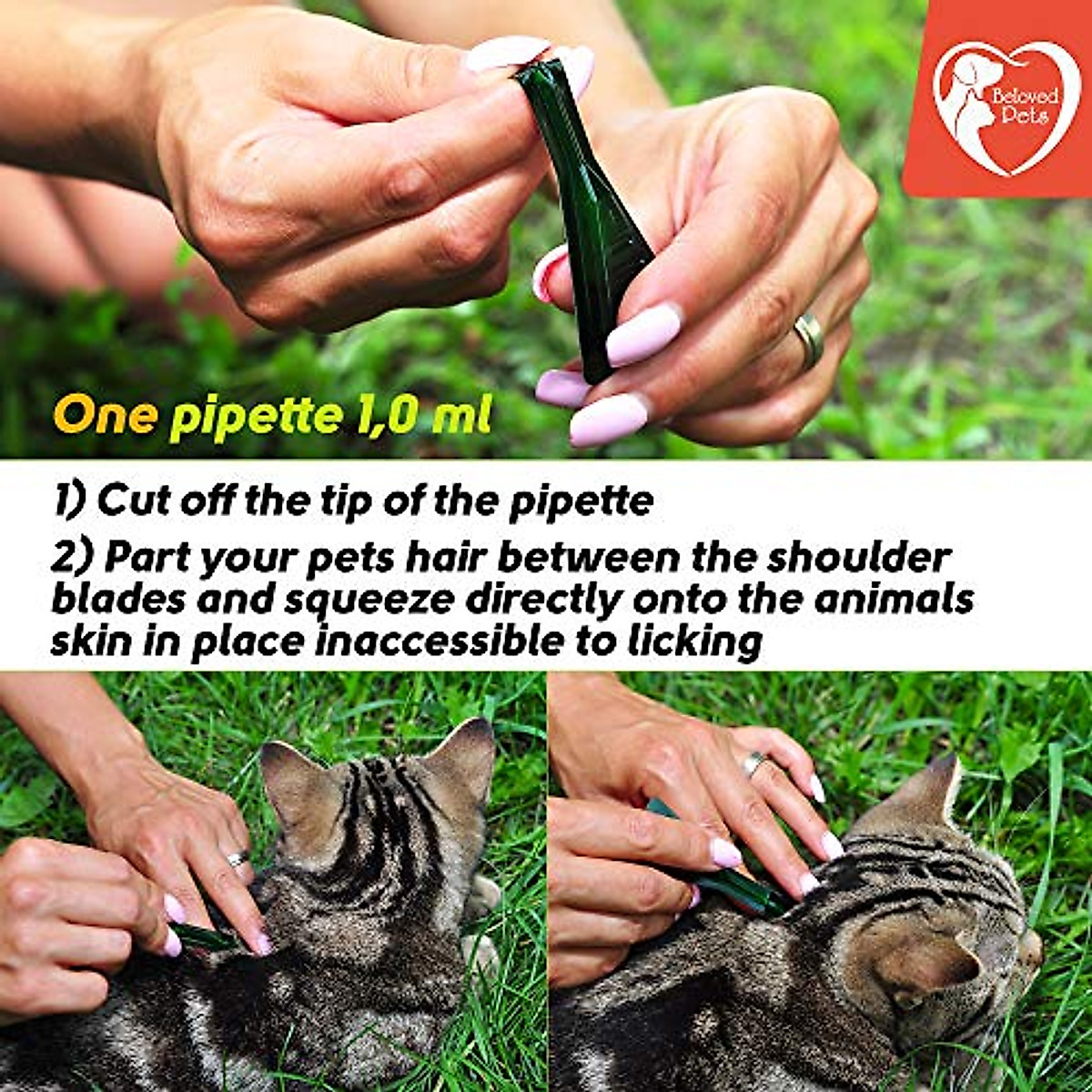 Beloved Pets

One pipette 1,0 ml

1) Cut off the tip of the pipette

2) Part your pets hair between the shoulder blades and squeeze directly onto the animals skin in place inaccessible to licking