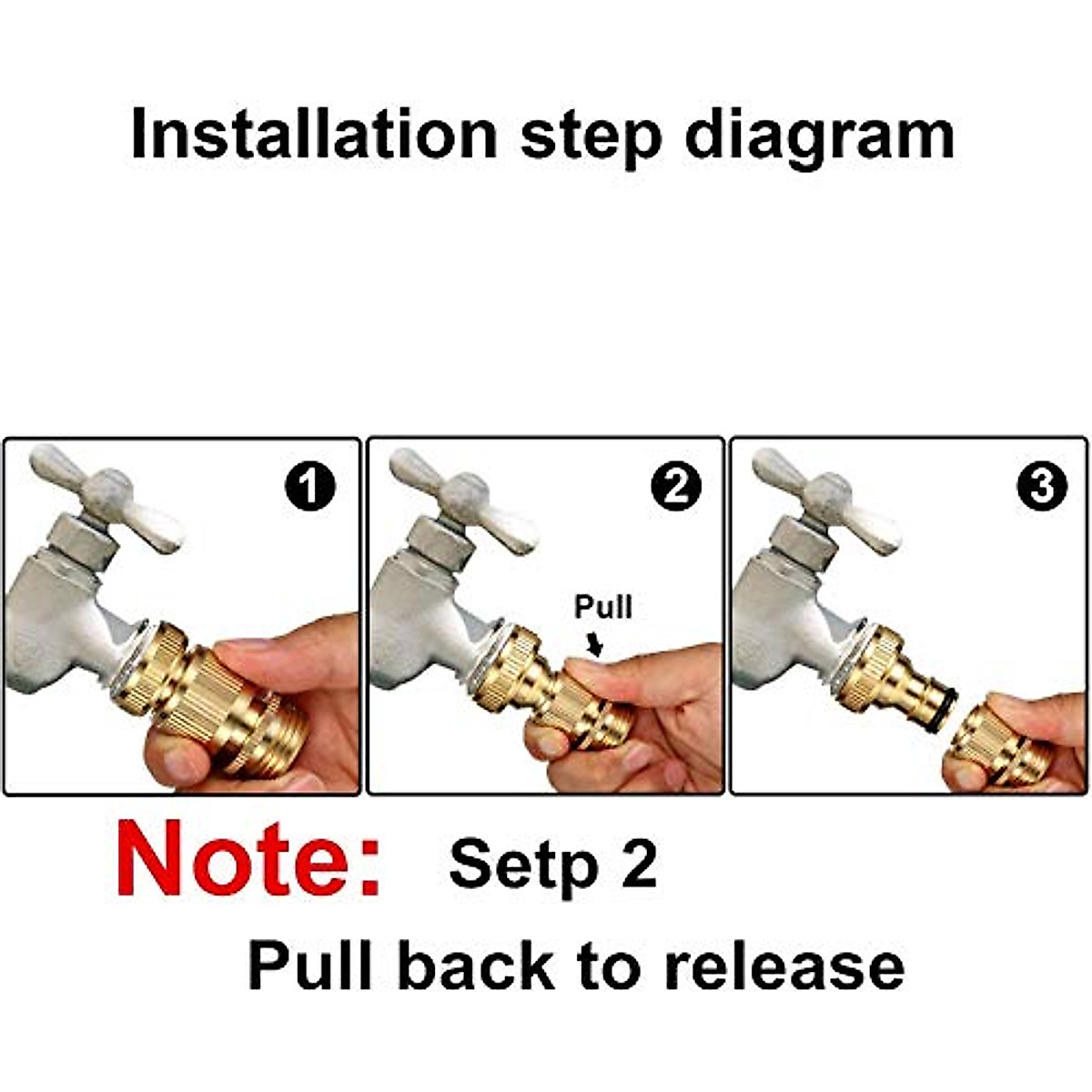 Installation step diagram

1

2

Pull

3

Note: Setp 2

Pull back to release