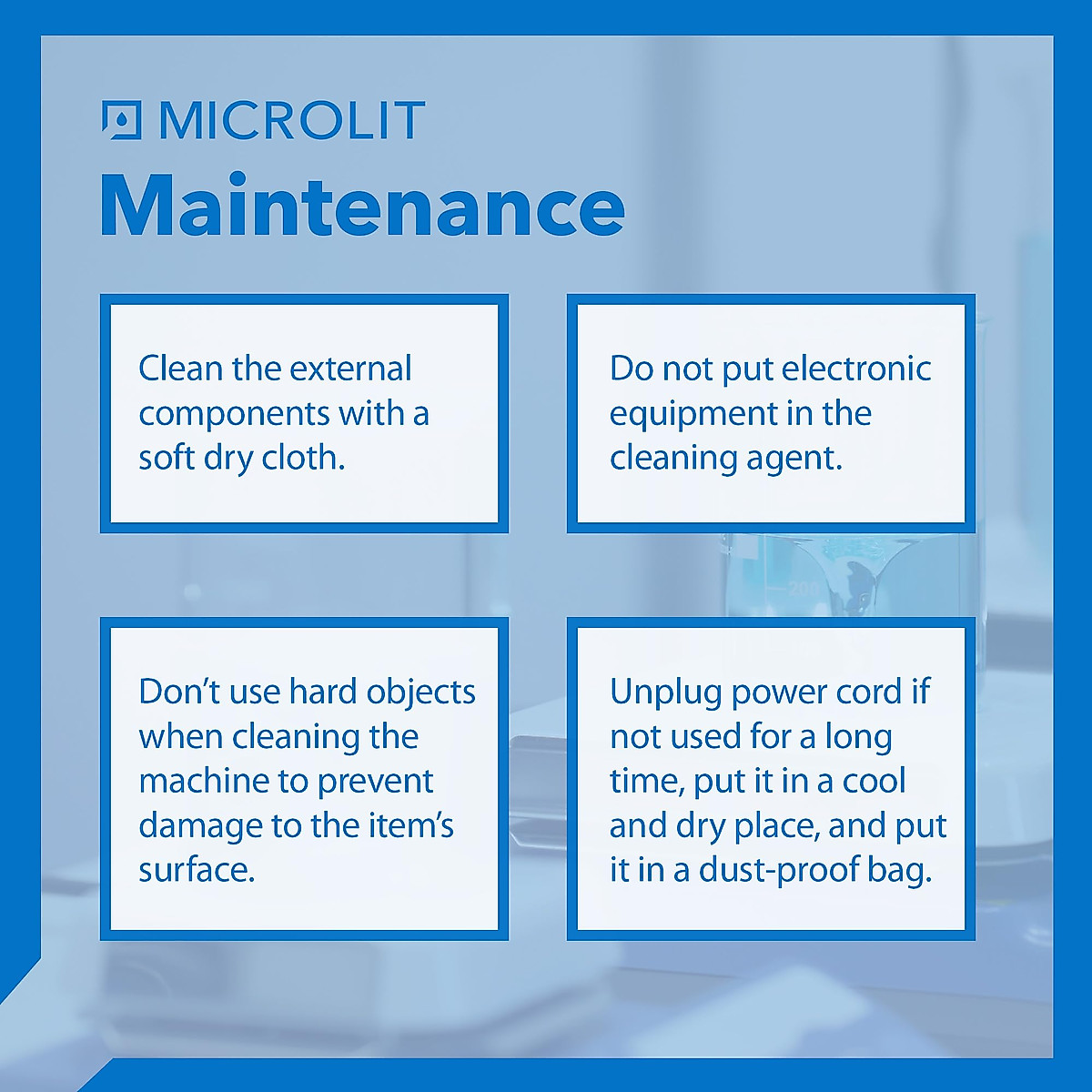 MICROLIT

Maintenance

Clean the external components with a soft dry cloth.

Do not put electronic equipment in the cleaning agent.

Don't use hard objects when cleaning the machine to prevent damage to the item's surface.

Unplug power cord if not used for a long time, put it in a cool and dry place, and put it in a dust-proof bag.