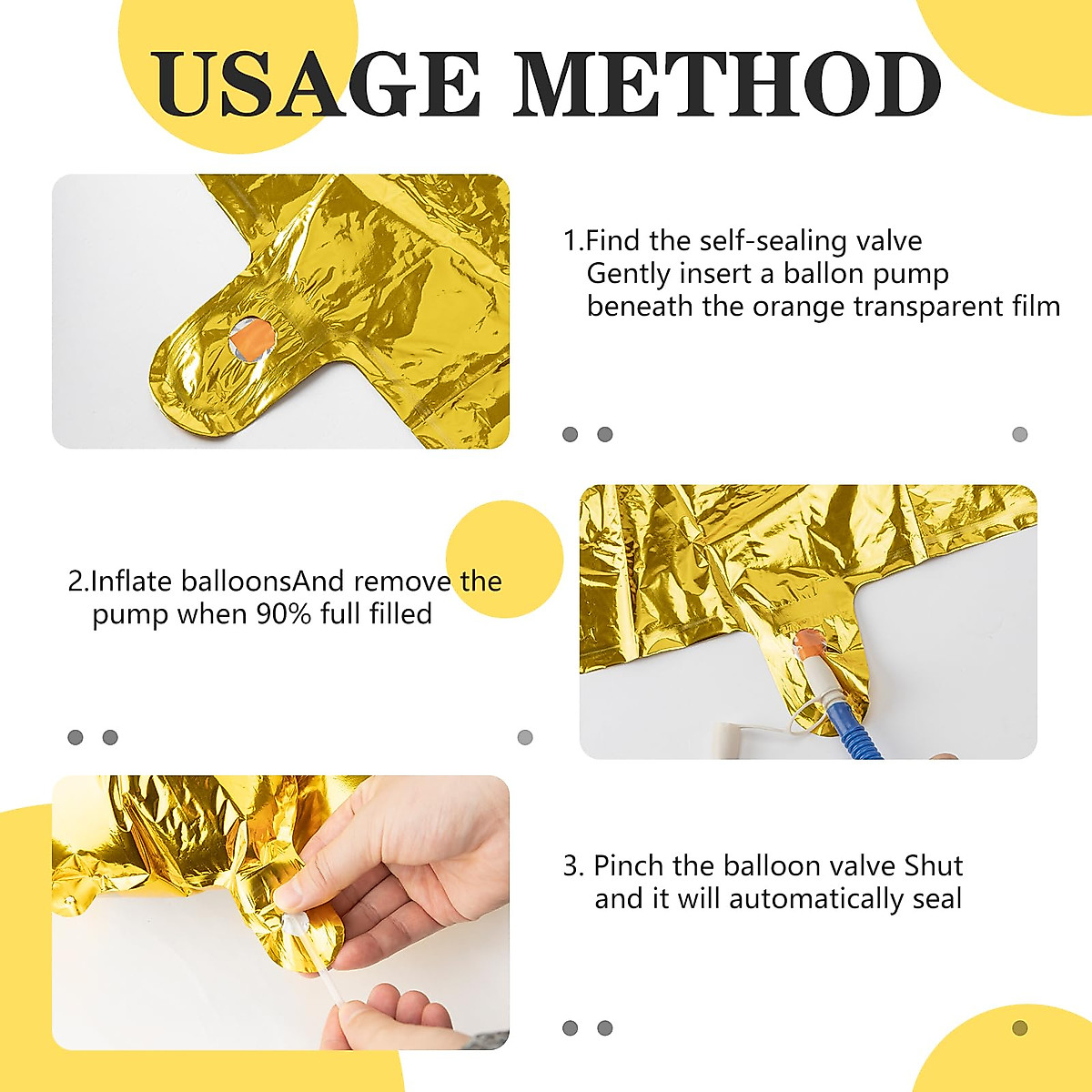 USAGE METHOD

1.Find the self-sealing valve
Gently insert a ballon pump
beneath the orange transparent film

2.Inflate balloonsAnd remove the
pump when 90% full filled

3. Pinch the balloon valve Shut
and it will automatically seal