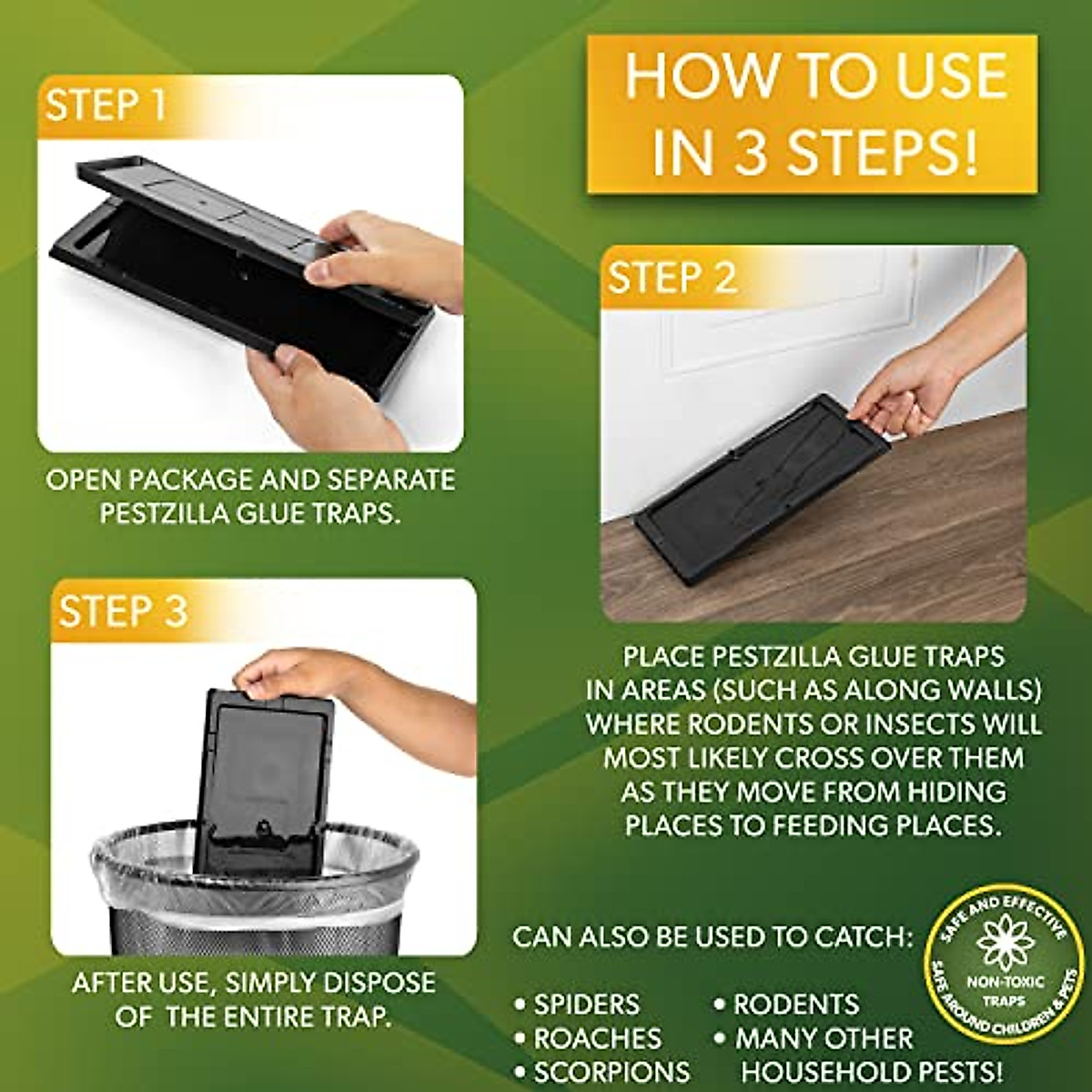 HOW TO USE IN 3 STEPS!

STEP 1

OPEN PACKAGE AND SEPARATE PESTZILLA GLUE TRAPS.

STEP 2

PLACE PESTZILLA GLUE TRAPS IN AREAS (SUCH AS ALONG WALLS) WHERE RODENTS OR INSECTS WILL MOST LIKELY CROSS OVER THEM AS THEY MOVE FROM HIDING PLACES TO FEEDING PLACES.

STEP 3

AFTER USE, SIMPLY DISPOSE OF THE ENTIRE TRAP.

CAN ALSO BE USED TO CATCH:

• SPIDERS
• ROACHES
• SCORPIONS
• RODENTS
• MANY OTHER HOUSEHOLD PESTS!

SAFE AND EFFECTIVE
NON-TOXIC TRAPS
SAFE AROUND CHILDREN & PETS