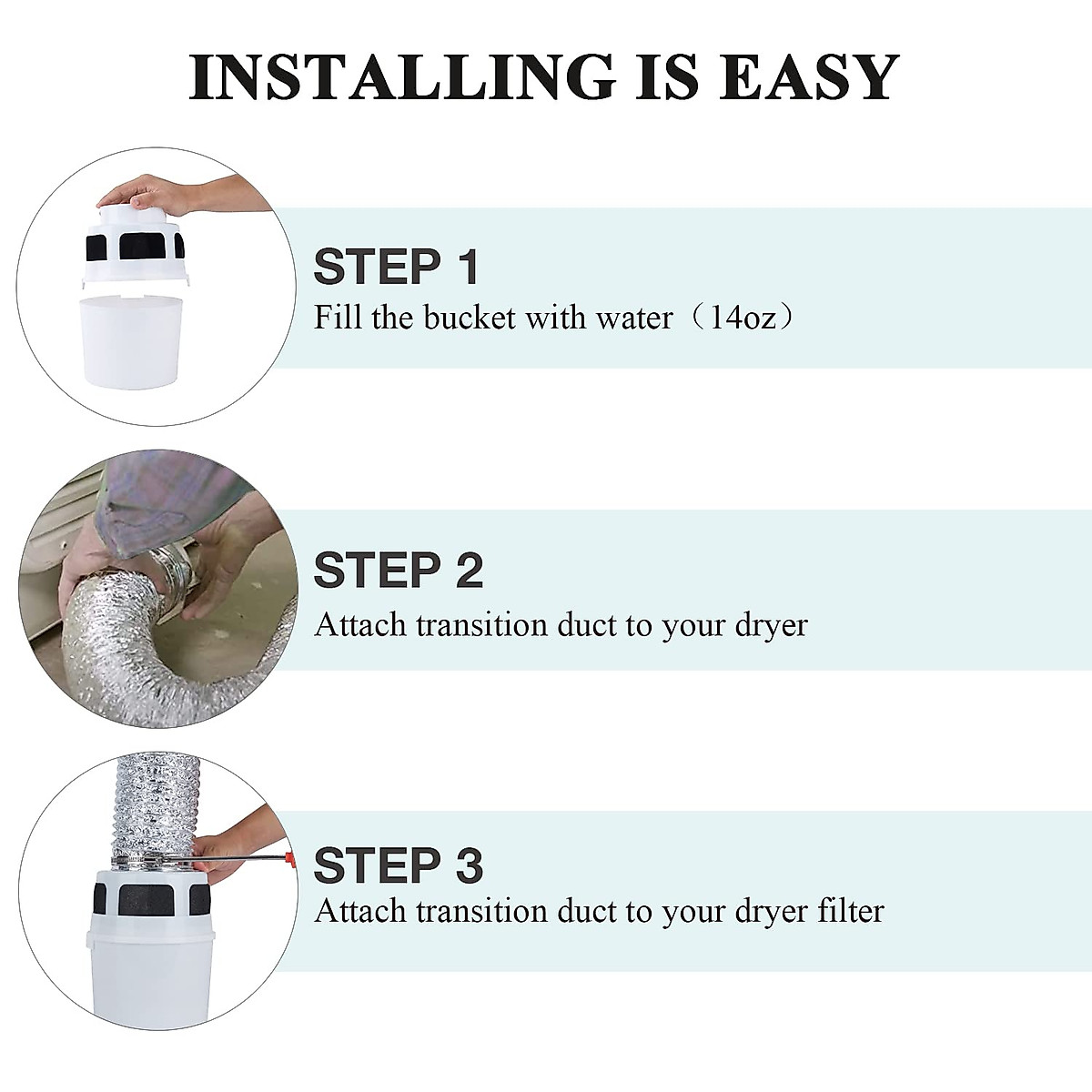 INSTALLING IS EASY

STEP 1
Fill the bucket with water（14oz）

STEP 2
Attach transition duct to your dryer

STEP 3
Attach transition duct to your dryer filter