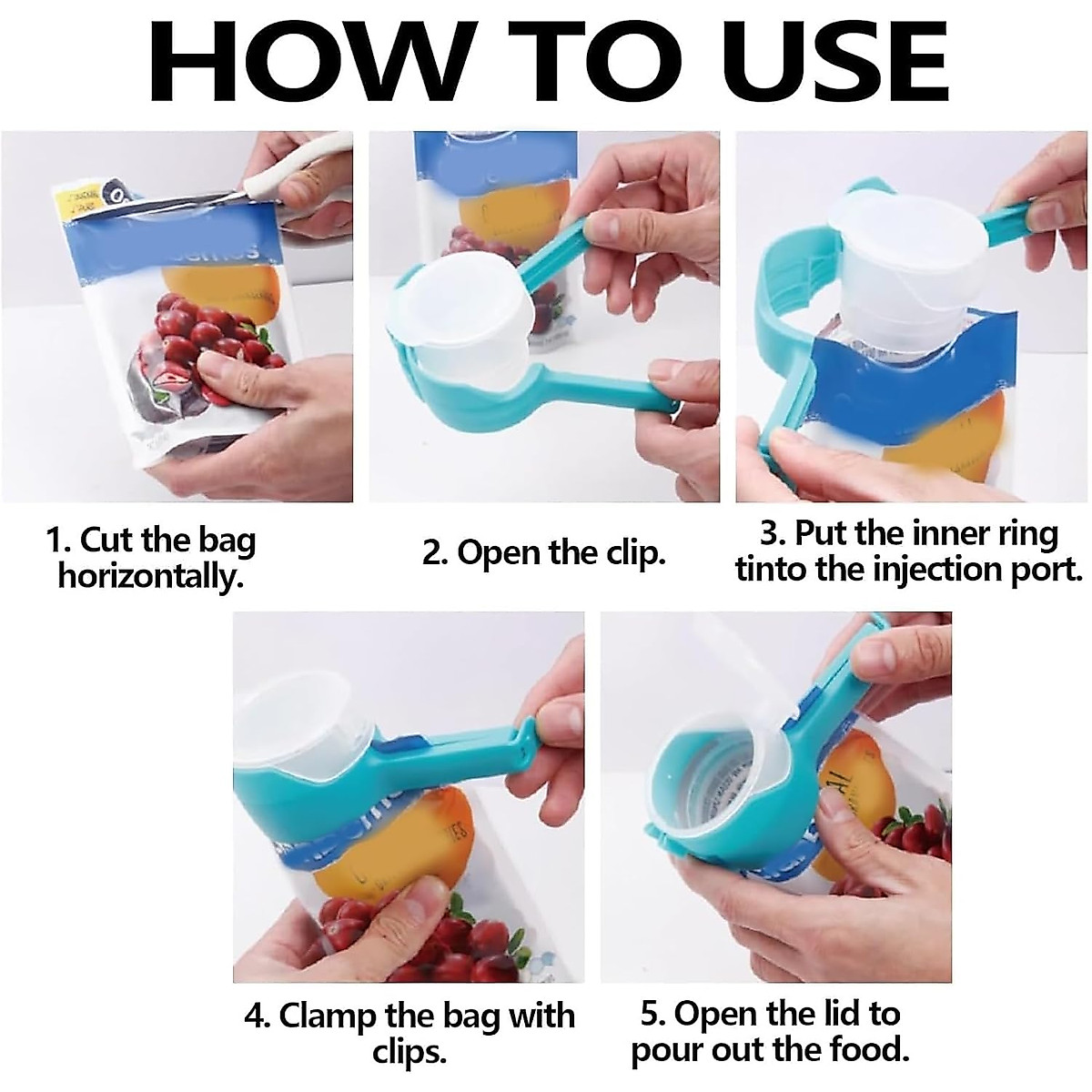 HOW TO USE

1. Cut the bag horizontally.

2. Open the clip.

3. Put the inner ring tinto the injection port.

4. Clamp the bag with clips.

5. Open the lid to pour out the food.