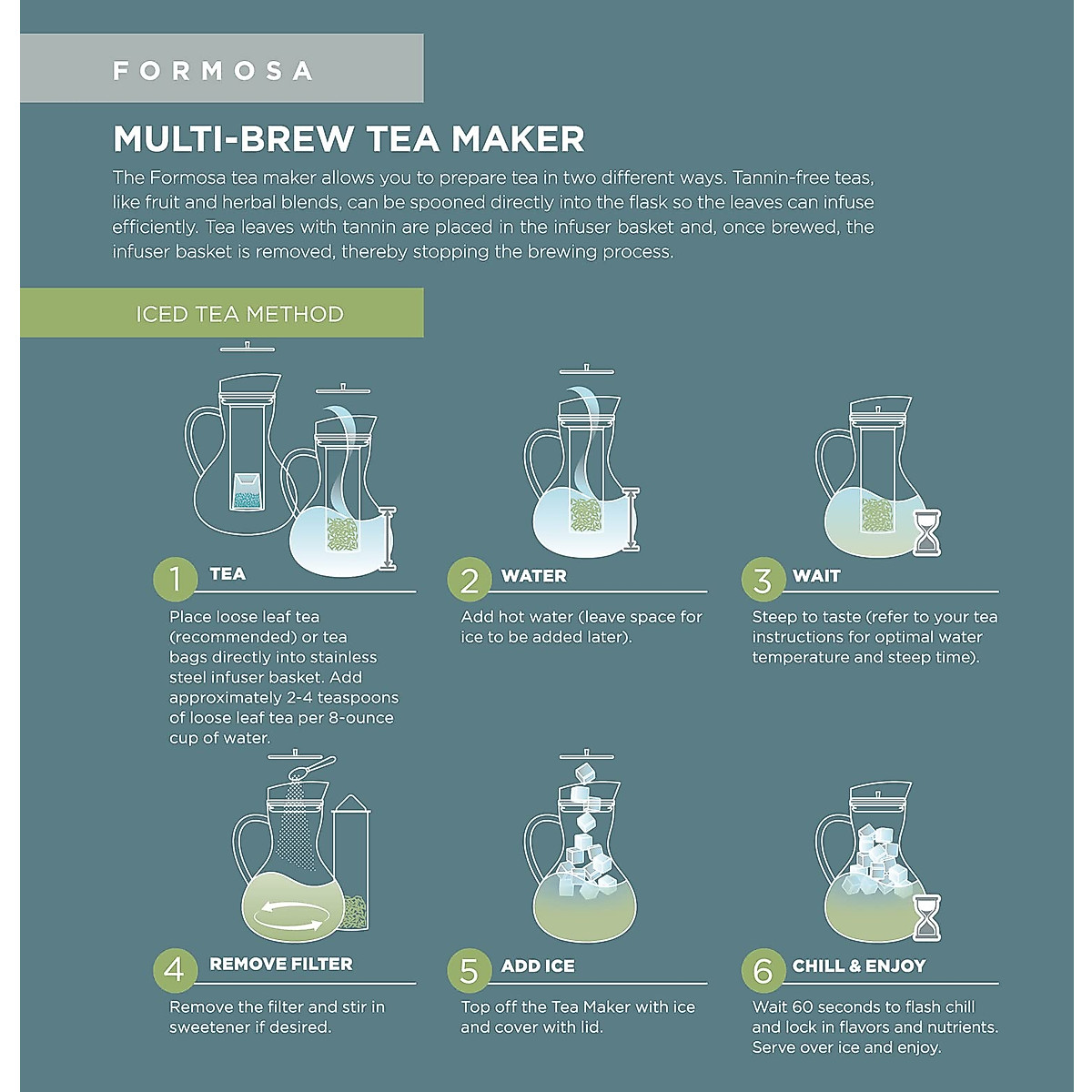 FORMOSA

MULTI-BREW TEA MAKER

The Formosa tea maker allows you to prepare tea in two different ways. Tannin-free teas, like fruit and herbal blends, can be spooned directly into the flask so the leaves can infuse efficiently. Tea leaves with tannin are placed in the infuser basket and, once brewed, the infuser basket is removed, thereby stopping the brewing process.

ICED TEA METHOD

1 TEA

Place loose leaf tea (recommended) or tea bags directly into stainless steel infuser basket. Add approximately 2-4 teaspoons of loose leaf tea per 8-ounce cup of water.

2 WATER

Add hot water (leave space for ice to be added later).

3 WAIT

Steep to taste (refer to your tea instructions for optimal water temperature and steep time).

4 REMOVE FILTER

Remove the filter and stir in sweetener if desired.

5 ADD ICE

Top off the Tea Maker with ice and cover with lid.

6 CHILL & ENJOY

Wait 60 seconds to flash chill and lock in flavors and nutrients. Serve over ice and enjoy.