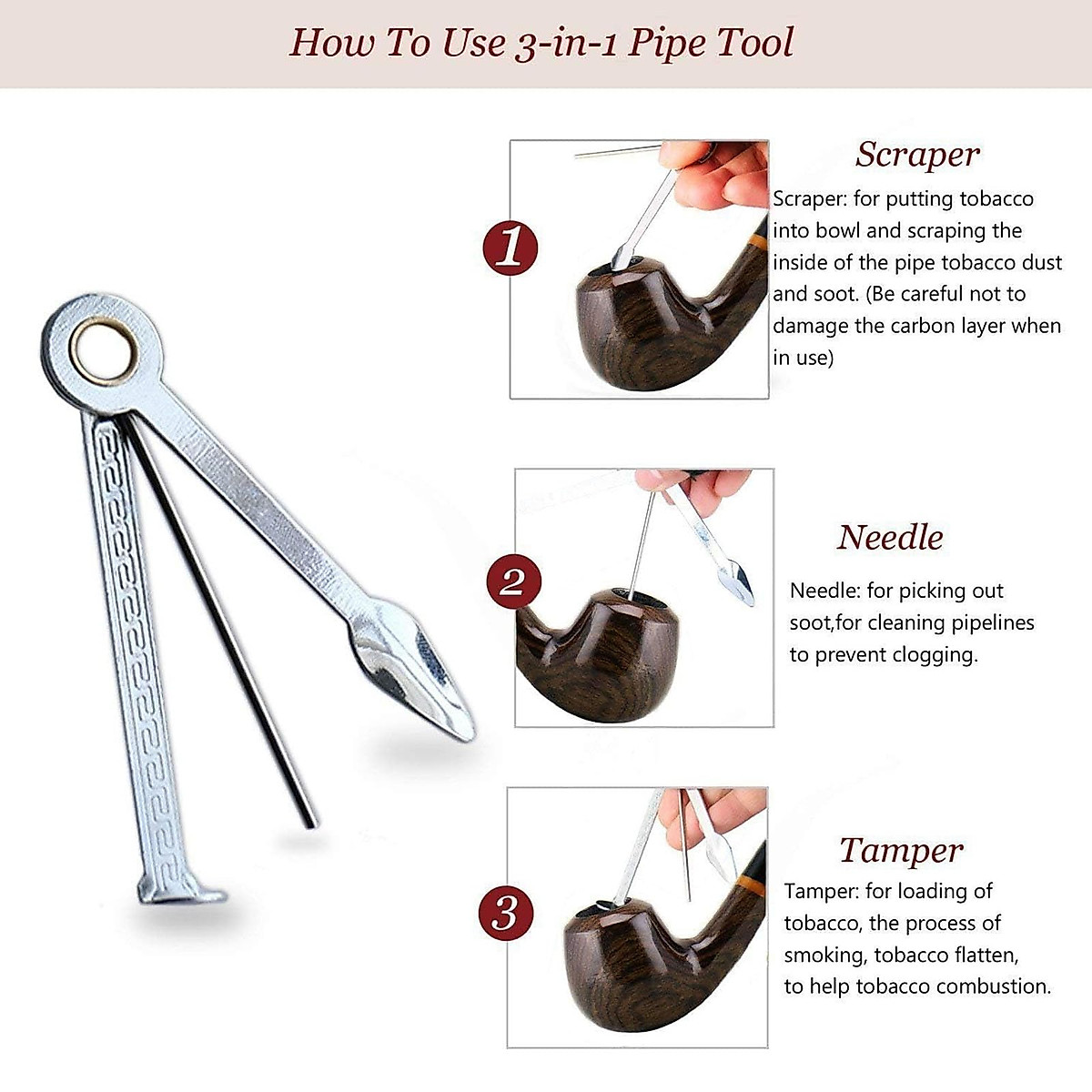 How To Use 3-in-1 Pipe Tool

1

Scraper

Scraper: for putting tobacco into bowl and scraping the inside of the pipe tobacco dust and soot. (Be careful not to damage the carbon layer when in use)

2

Needle

Needle: for picking out soot,for cleaning pipelines to prevent clogging.

3

Tamper

Tamper: for loading of tobacco, the process of smoking, tobacco flatten, to help tobacco combustion.