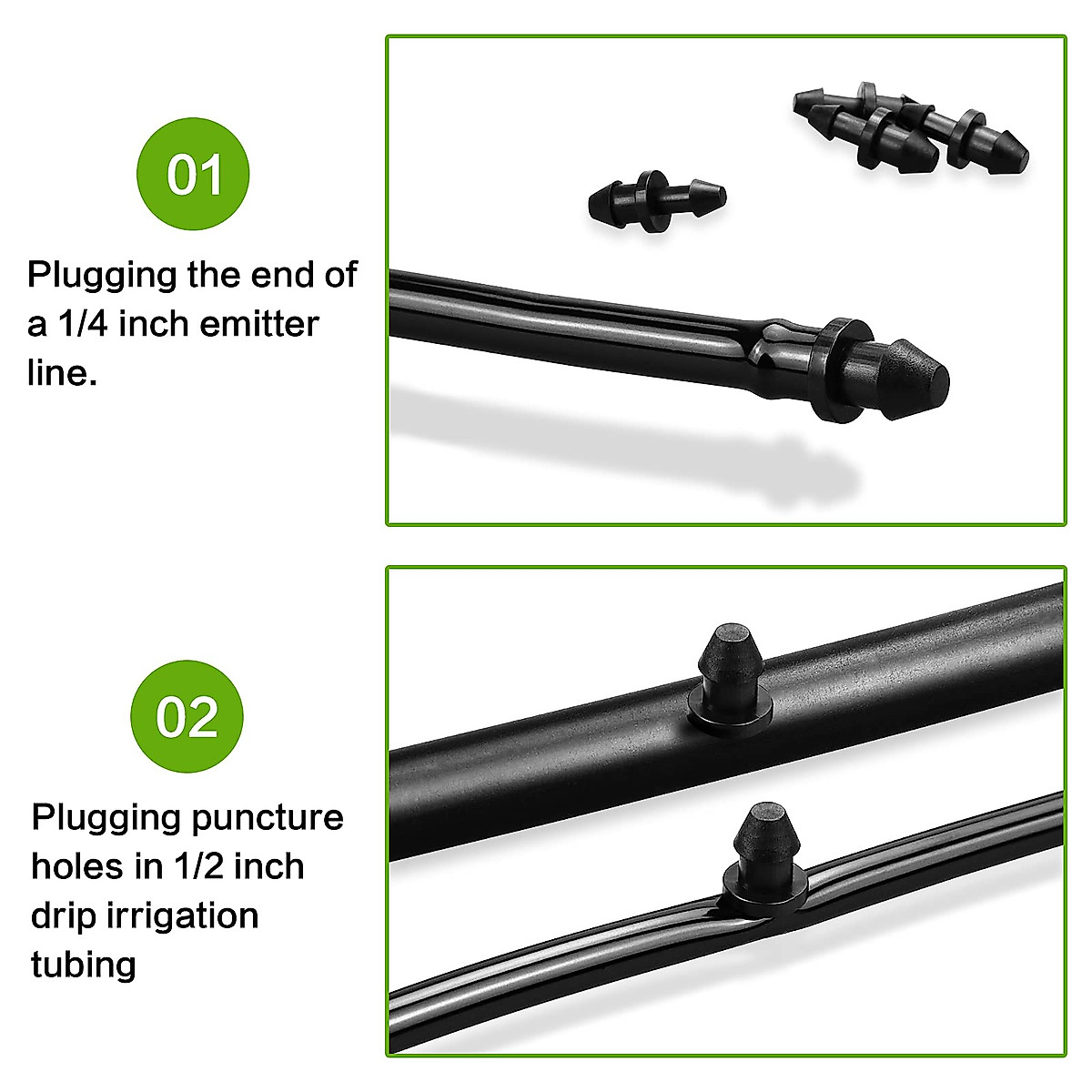 01

Plugging the end of a 1/4 inch emitter line.

02

Plugging puncture holes in 1/2 inch drip irrigation tubing