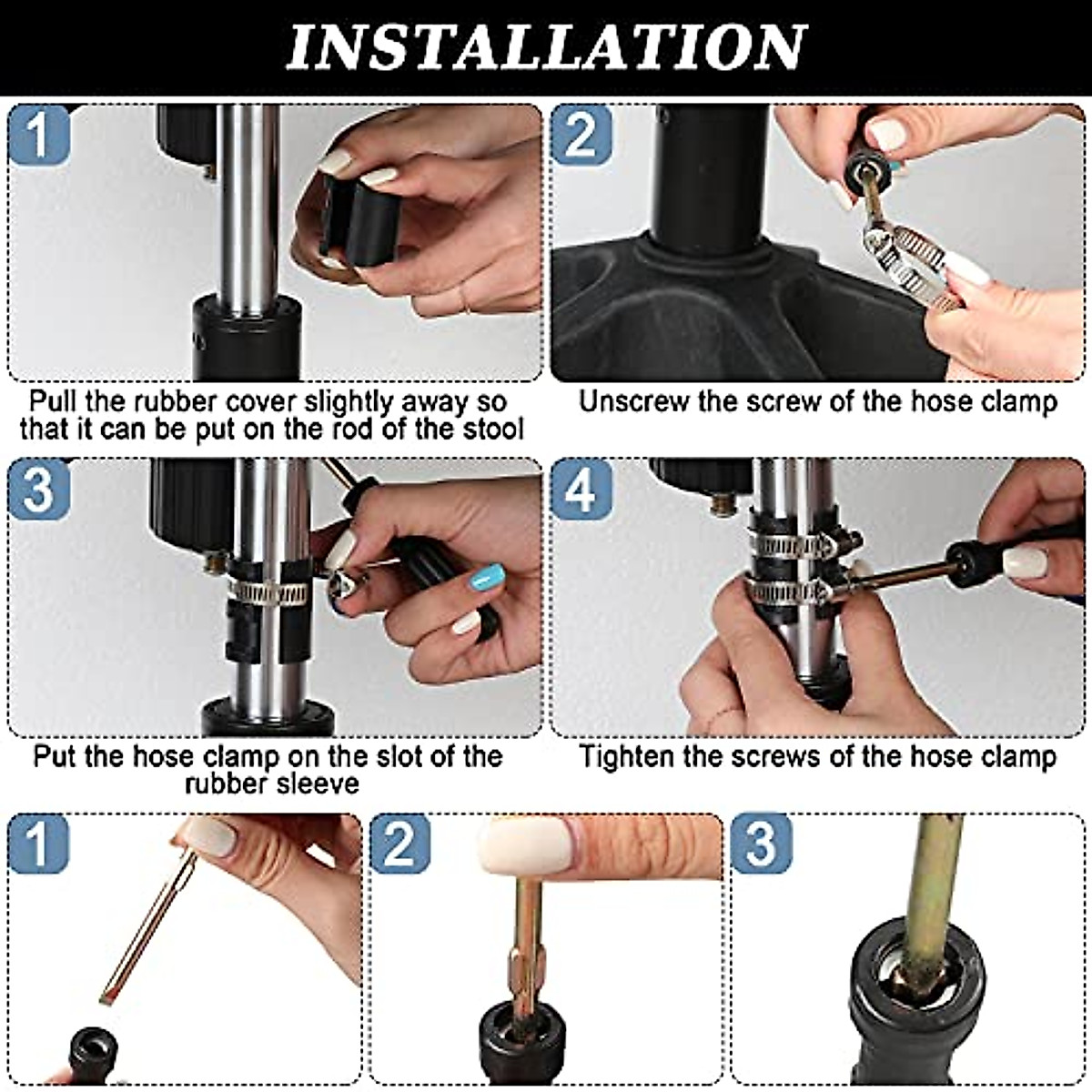 INSTALLATION

1

Pull the rubber cover slightly away so that it can be put on the rod of the stool

2

Unscrew the screw of the hose clamp

3

Put the hose clamp on the slot of the rubber sleeve

4

Tighten the screws of the hose clamp

1

2

3