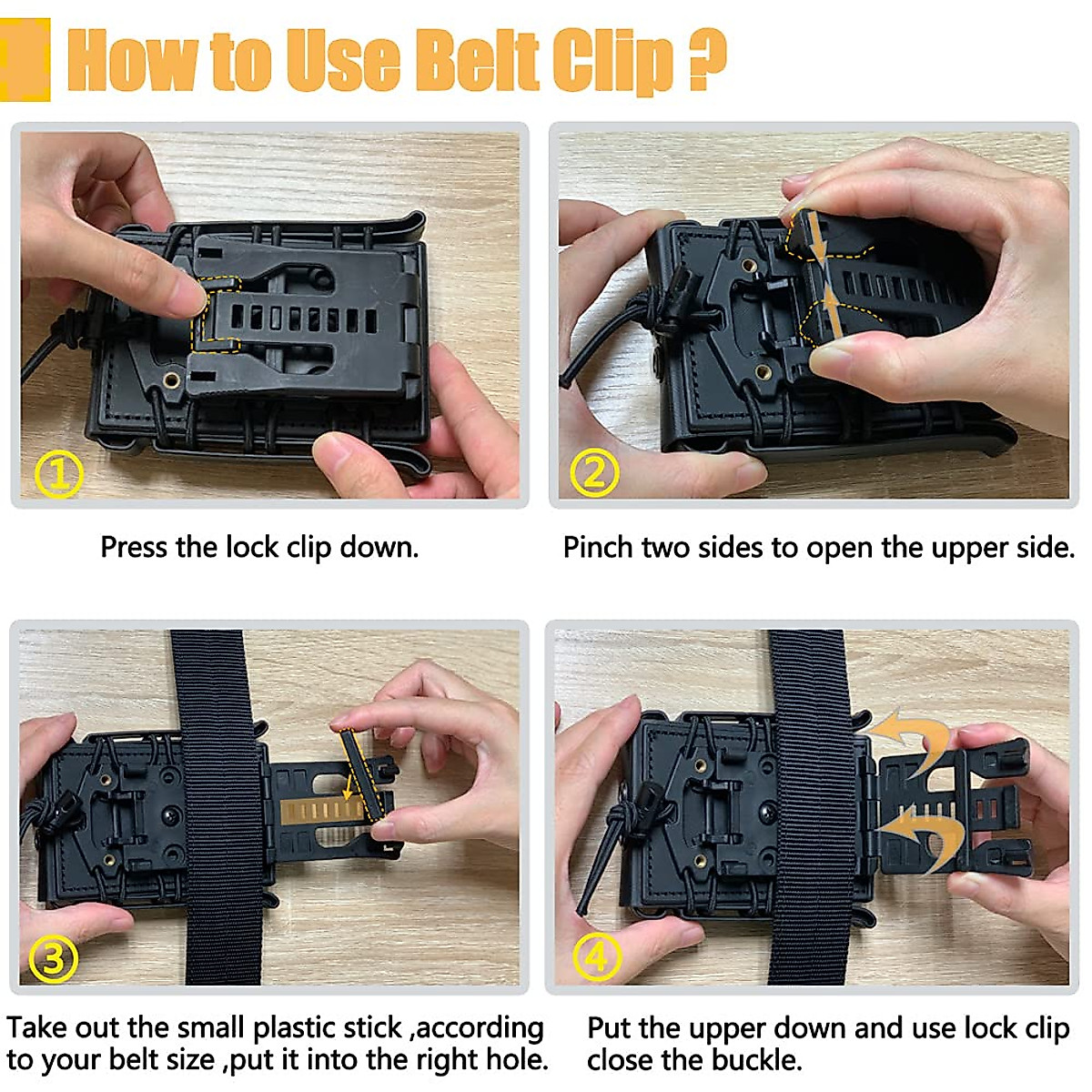 How to Use Belt Clip ?

①

Press the lock clip down.

②

Pinch two sides to open the upper side.

③

Take out the small plastic stick ,according to your belt size ,put it into the right hole.

④

Put the upper down and use lock clip close the buckle.