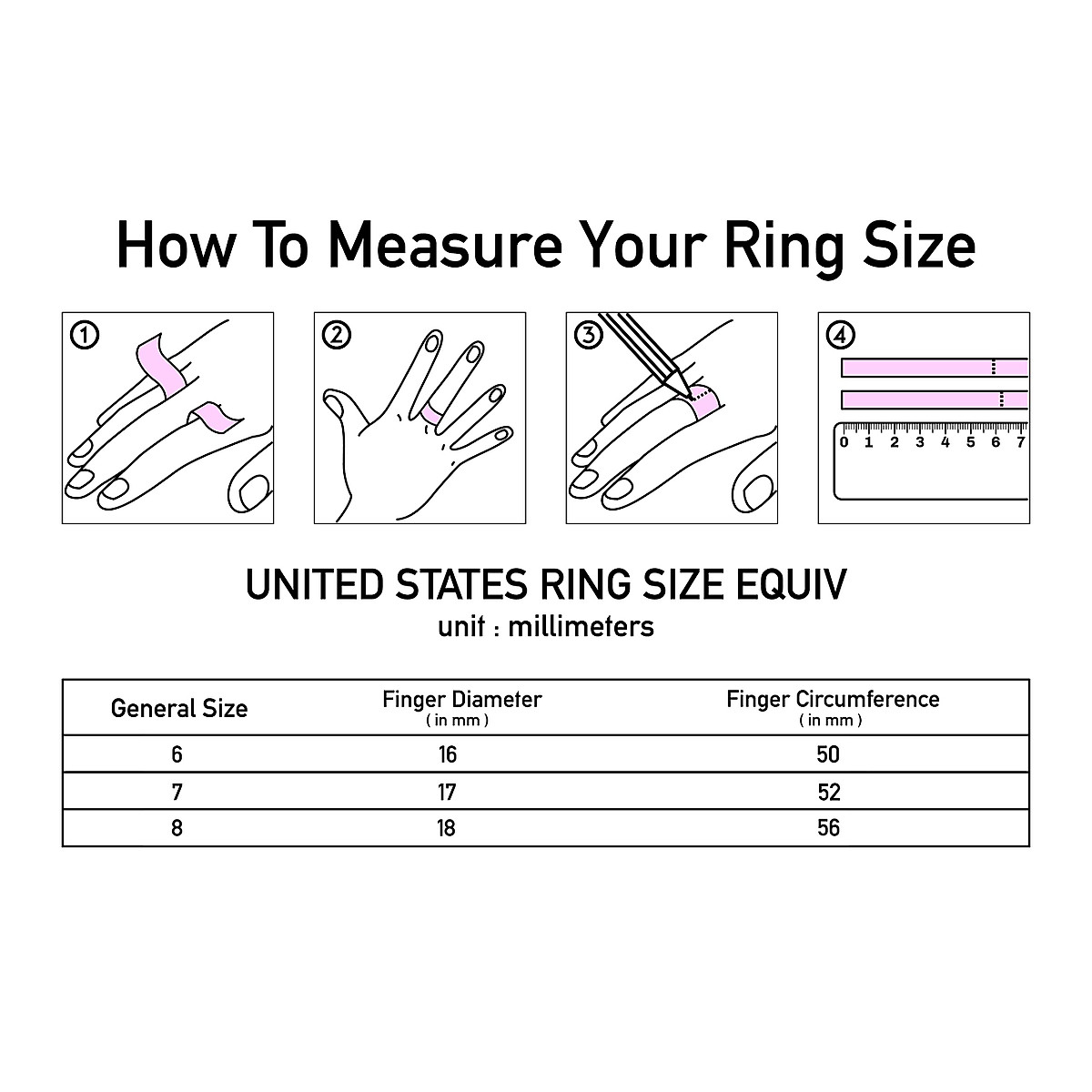 How To Measure Your Ring Size

1

2

3

4

0 1 2 3 4 5 6 7

UNITED STATES RING SIZE EQUIV
unit : millimeters

| General Size | Finger Diameter ( in mm ) | Finger Circumference ( in mm ) |
|---|---|---|
| 6 | 16 | 50 |
| 7 | 17 | 52 |
| 8 | 18 | 56 |