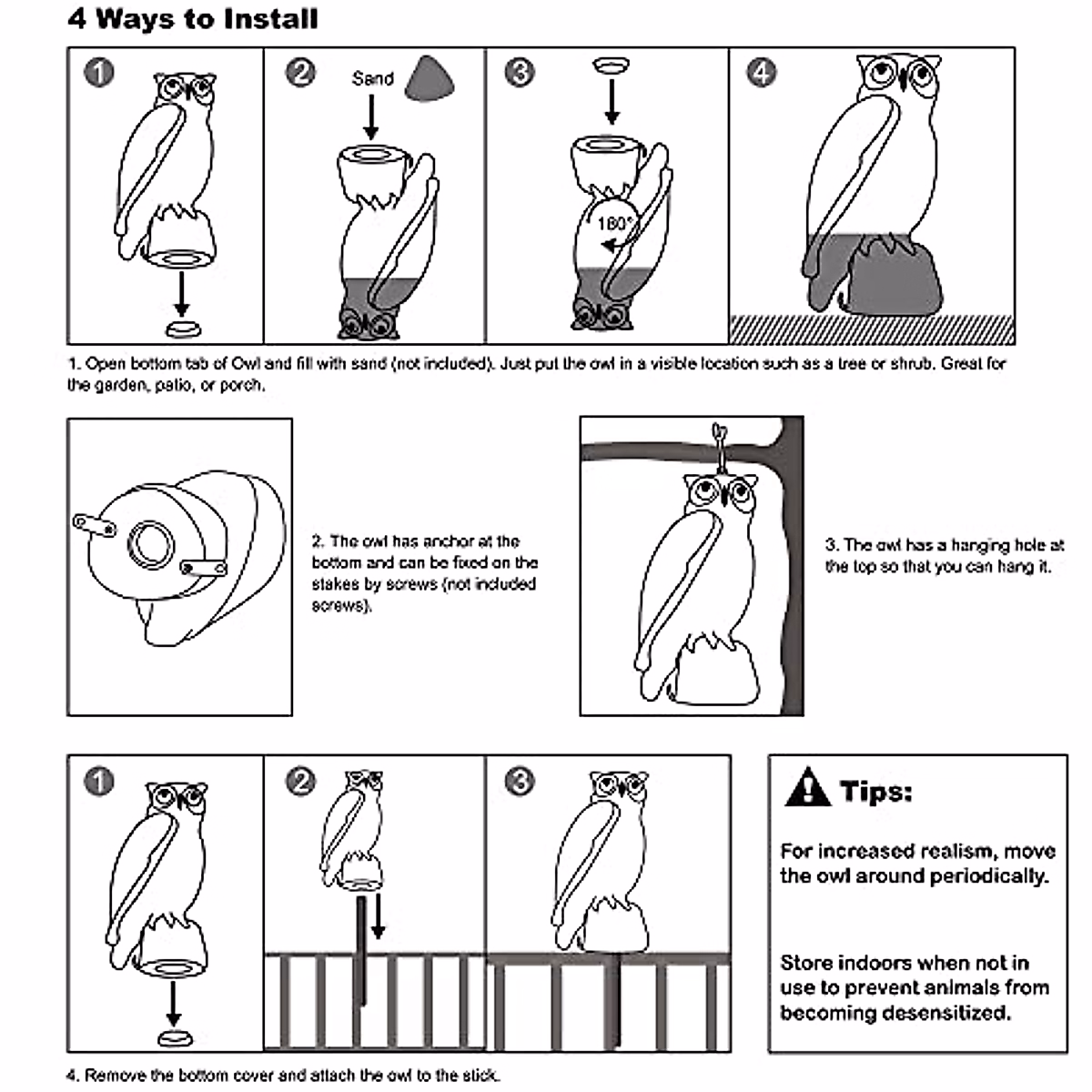 4 Ways to Install

1

2 Sand

3

180°

4

1. Open bottom tab of Owl and fill with sand (not included). Just put the owl in a visible location such as a tree or shrub. Great for the garden, patio, or porch.

2. The owl has anchor at the bottom and can be fixed on the stakes by screws (not included screws).

3. The owl has a hanging hole at the top so that you can hang it.

1

2

3

Tips:

For increased realism, move the owl around periodically.

Store indoors when not in use to prevent animals from becoming desensitized.

4. Remove the bottom cover and attach the owl to the stick.