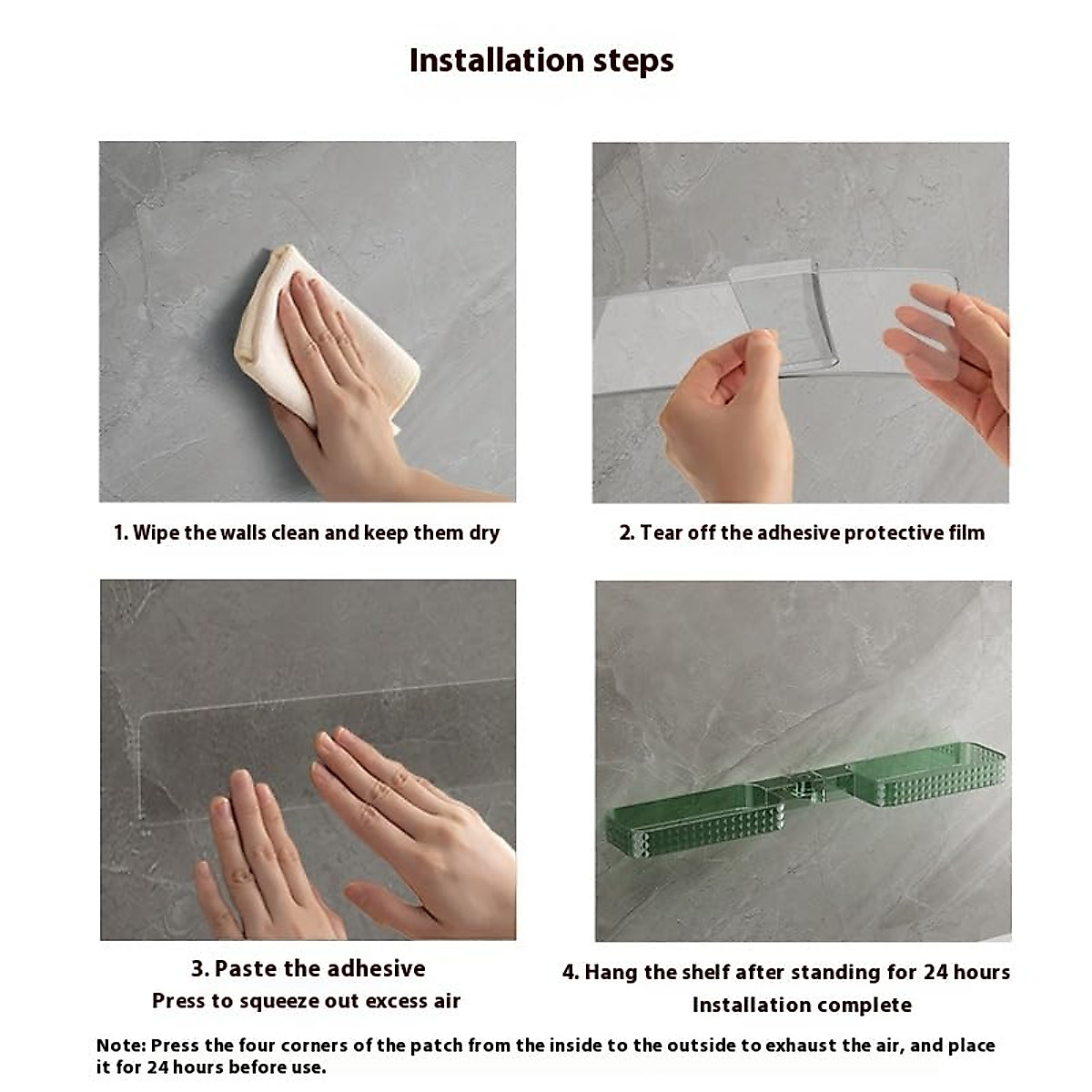 Installation steps

1. Wipe the walls clean and keep them dry

2. Tear off the adhesive protective film

3. Paste the adhesive
Press to squeeze out excess air

4. Hang the shelf after standing for 24 hours
Installation complete

Note: Press the four corners of the patch from the inside to the outside to exhaust the air, and place it for 24 hours before use.