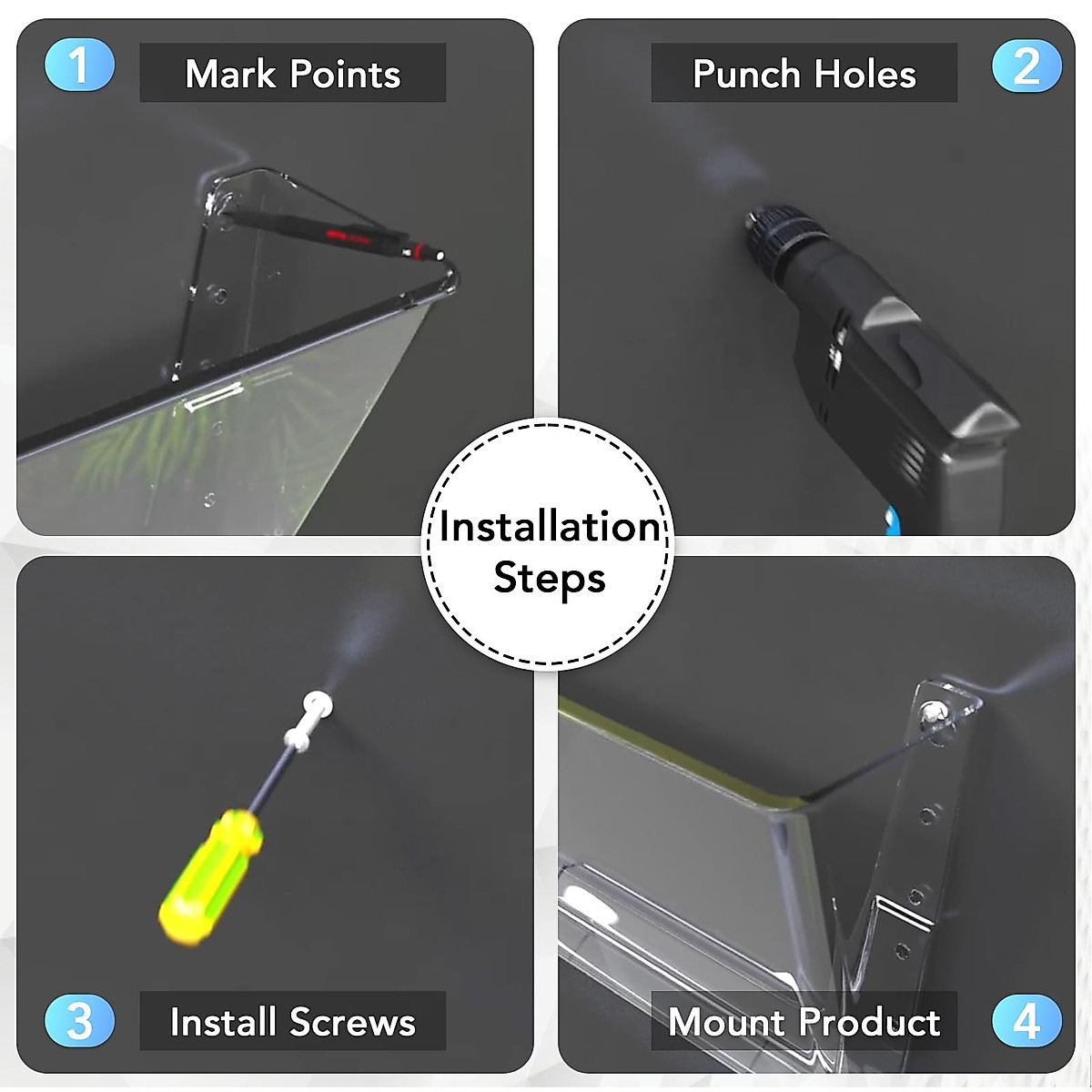 1 Mark Points

Punch Holes 2

Installation Steps

3 Install Screws

Mount Product 4