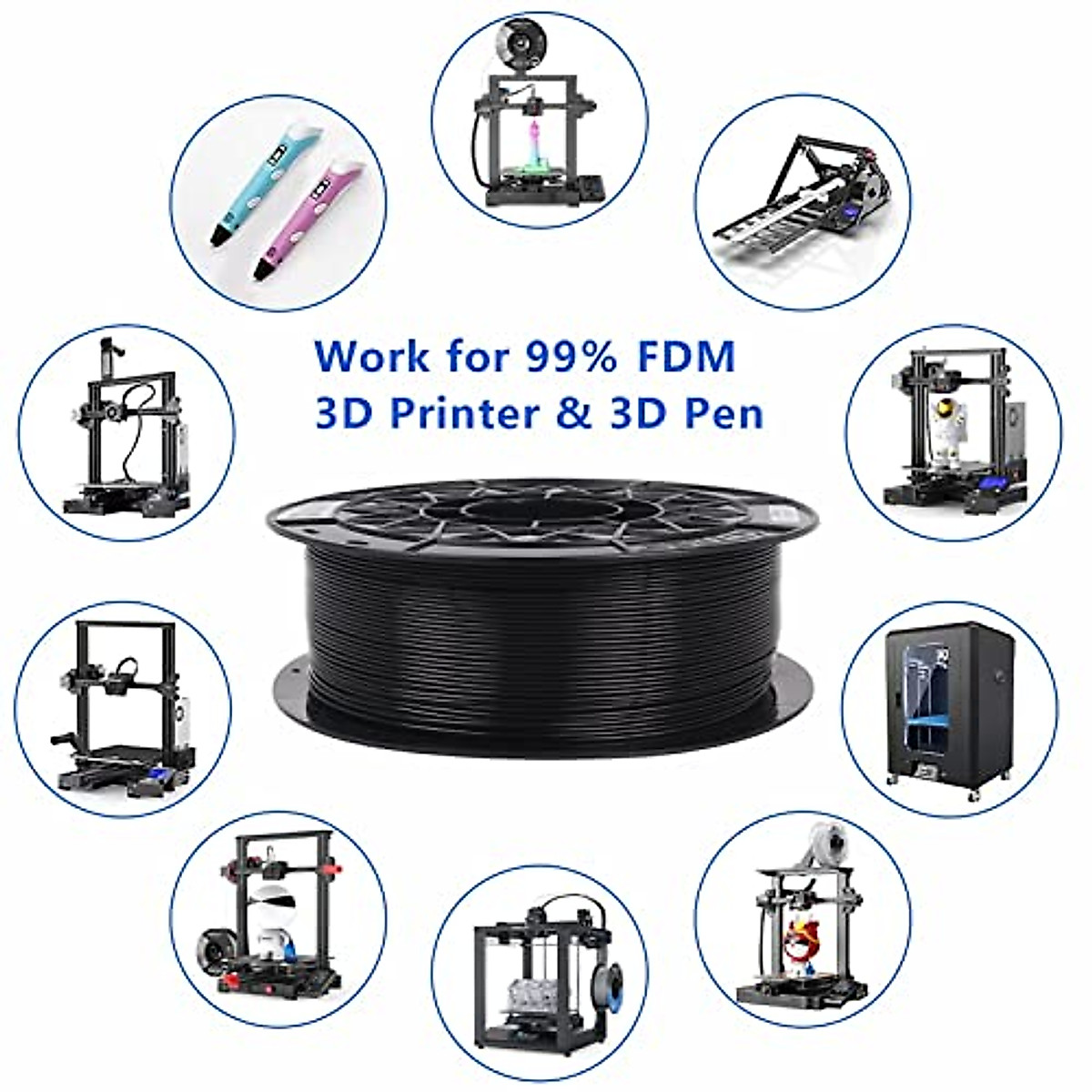 Work for 99% FDM
3D Printer & 3D Pen