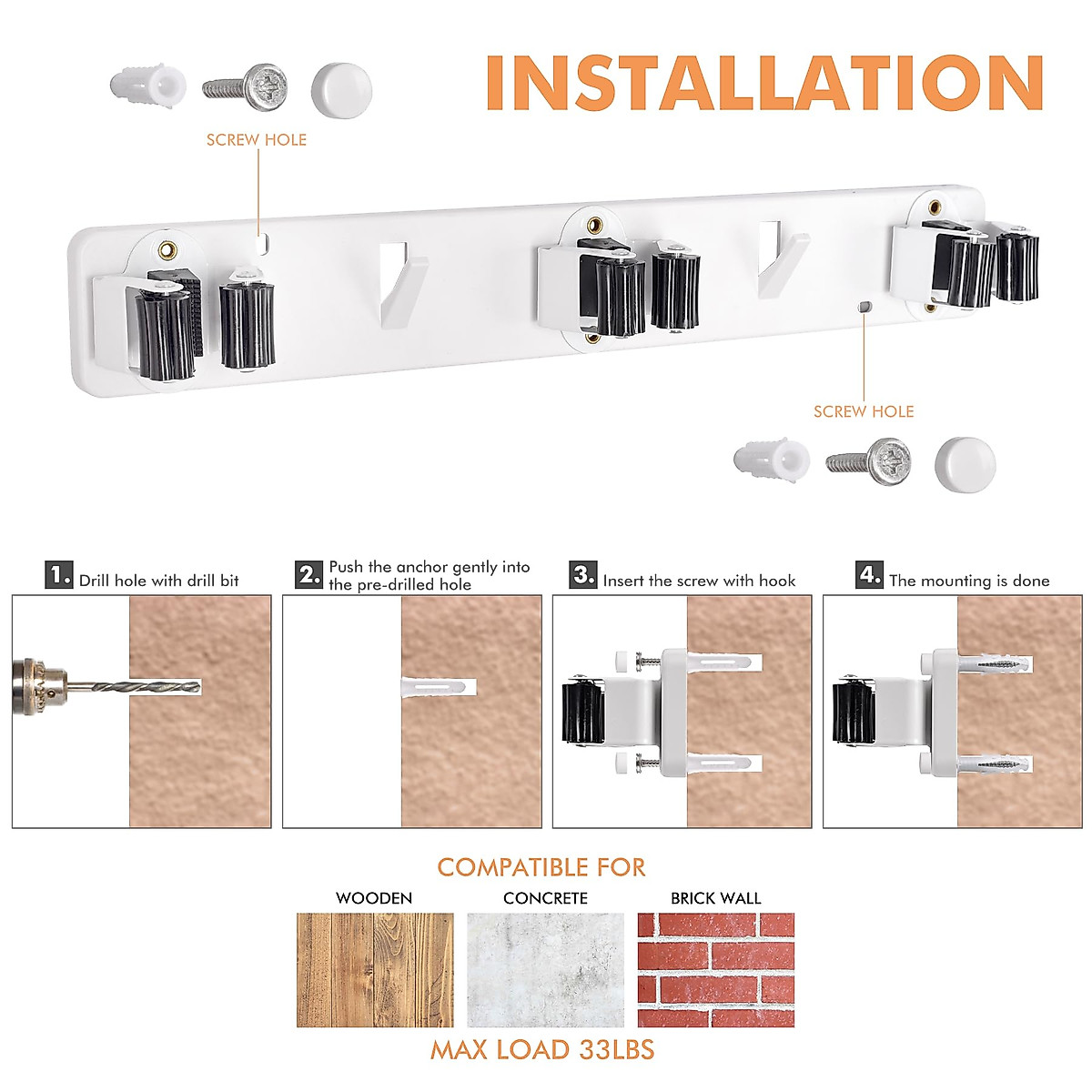 INSTALLATION

SCREW HOLE

SCREW HOLE

1. Drill hole with drill bit

2. Push the anchor gently into the pre-drilled hole

3. Insert the screw with hook

4. The mounting is done

COMPATIBLE FOR

WOODEN

CONCRETE

BRICK WALL

MAX LOAD 33LBS