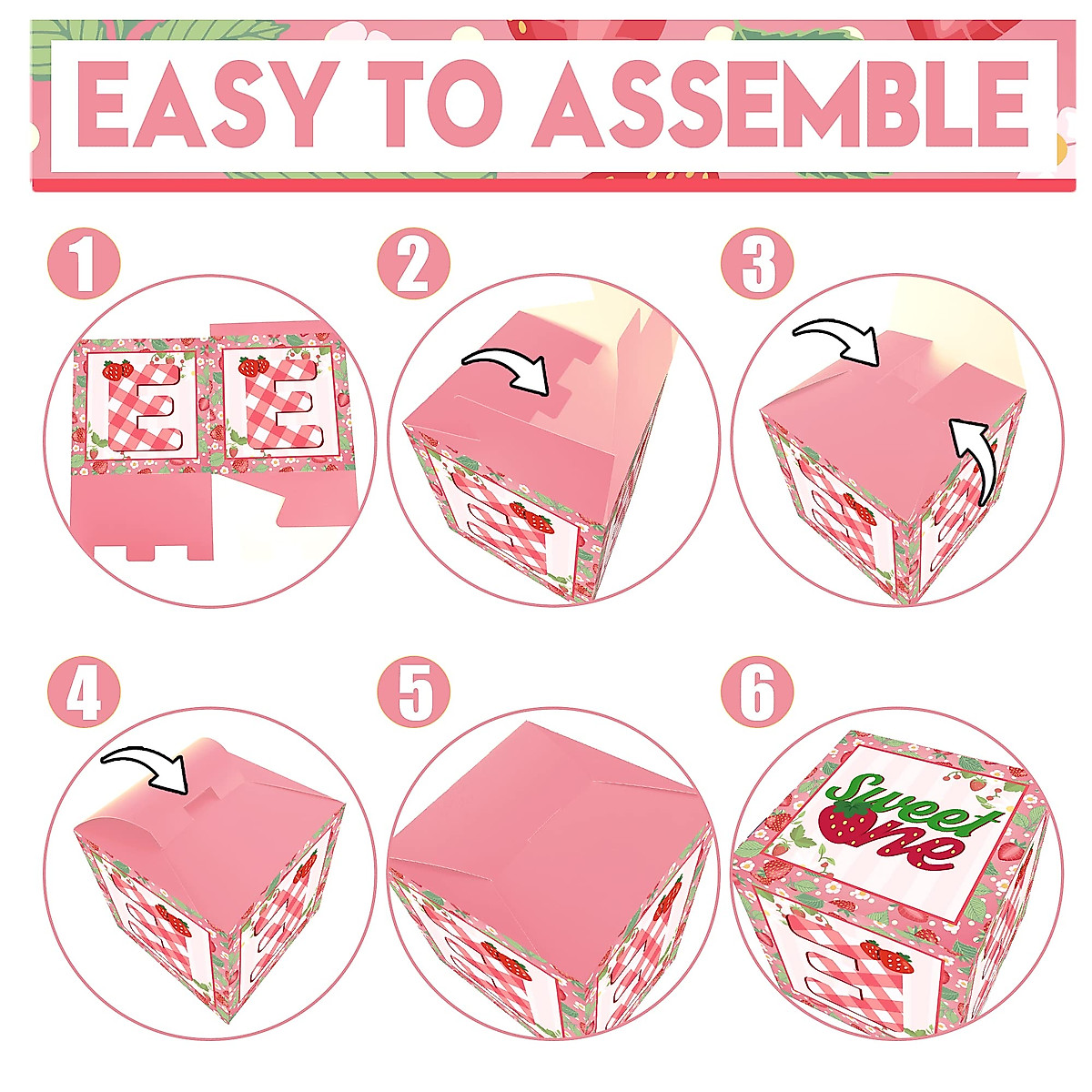 EASY TO ASSEMBLE

1

E E

2

3

4

5

6

Sweet One