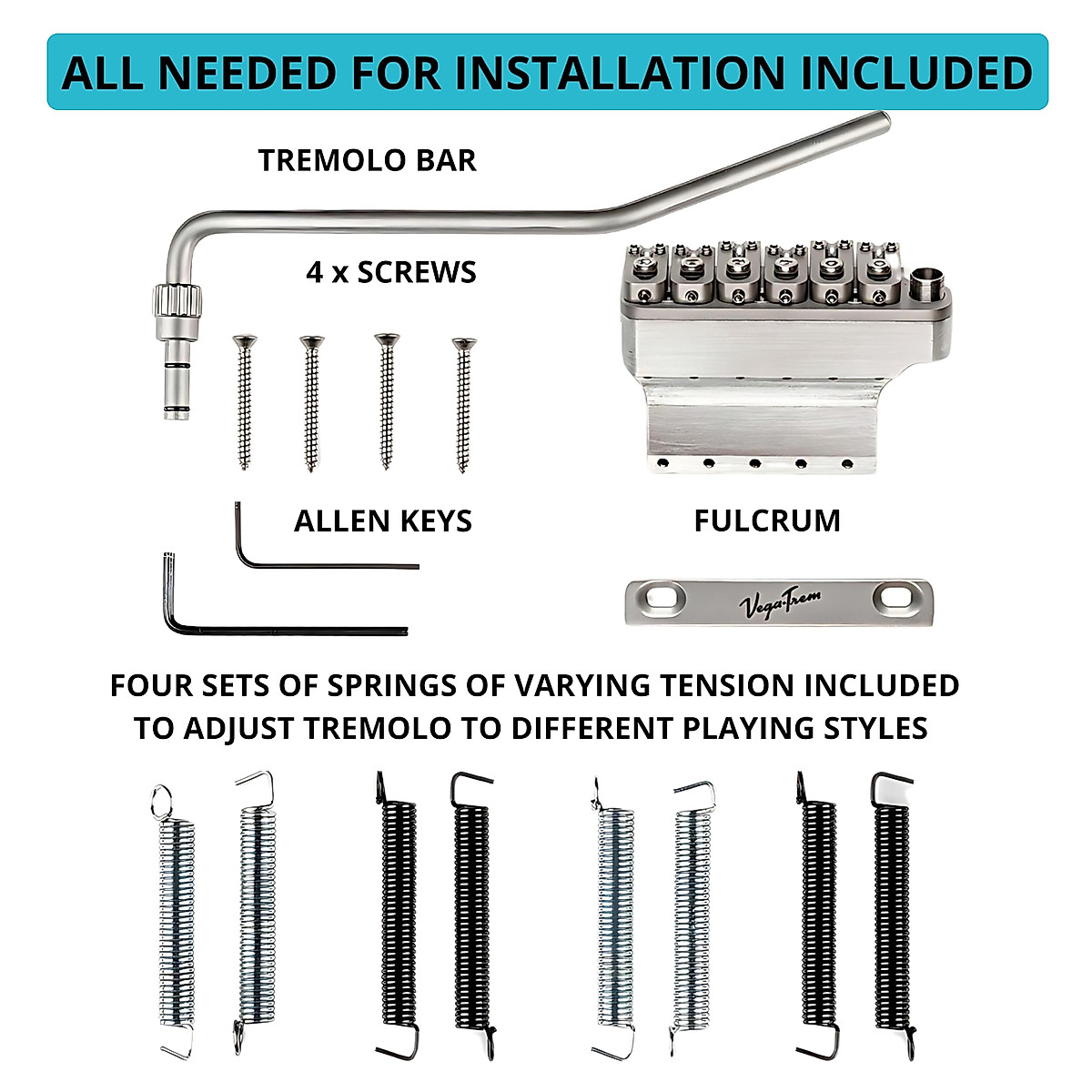 ALL NEEDED FOR INSTALLATION INCLUDED

TREMOLO BAR

4 x SCREWS

ALLEN KEYS

FULCRUM

Vega-Trem

FOUR SETS OF SPRINGS OF VARYING TENSION INCLUDED TO ADJUST TREMOLO TO DIFFERENT PLAYING STYLES