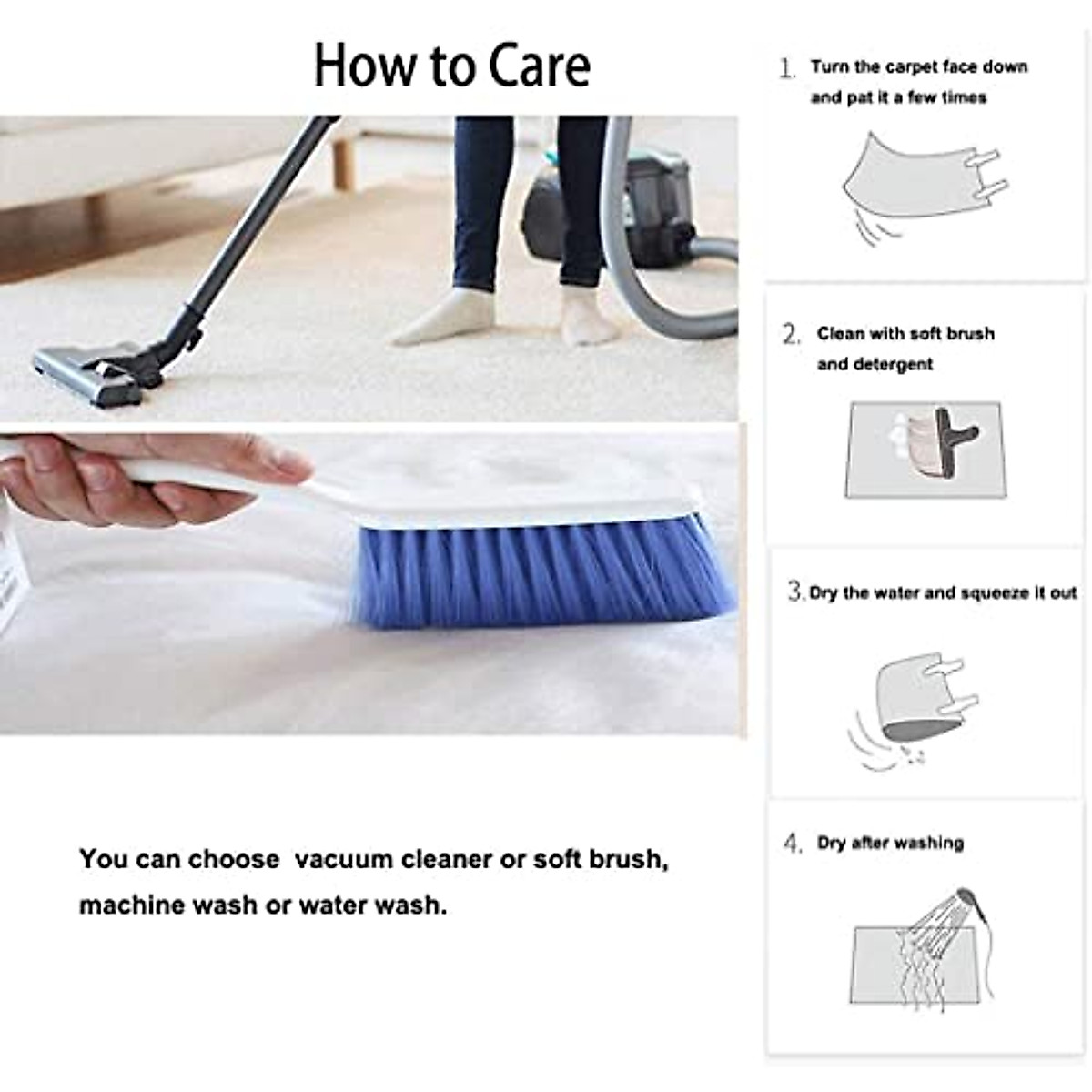 How to Care

You can choose vacuum cleaner or soft brush, machine wash or water wash.

1. Turn the carpet face down and pat it a few times

2. Clean with soft brush and detergent

3. Dry the water and squeeze it out

4. Dry after washing