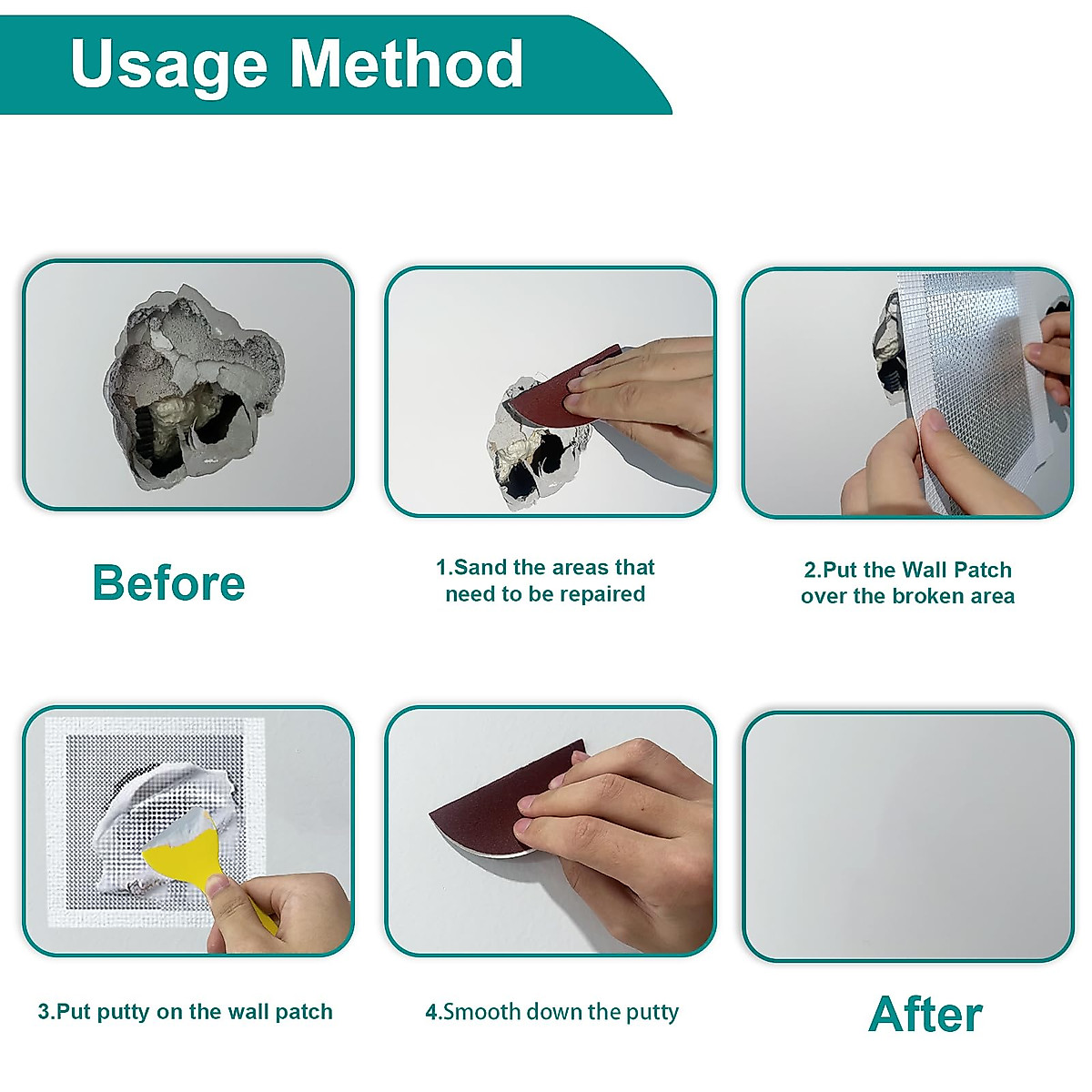 Usage Method

Before

1.Sand the areas that need to be repaired

2.Put the Wall Patch over the broken area

3.Put putty on the wall patch

4.Smooth down the putty

After