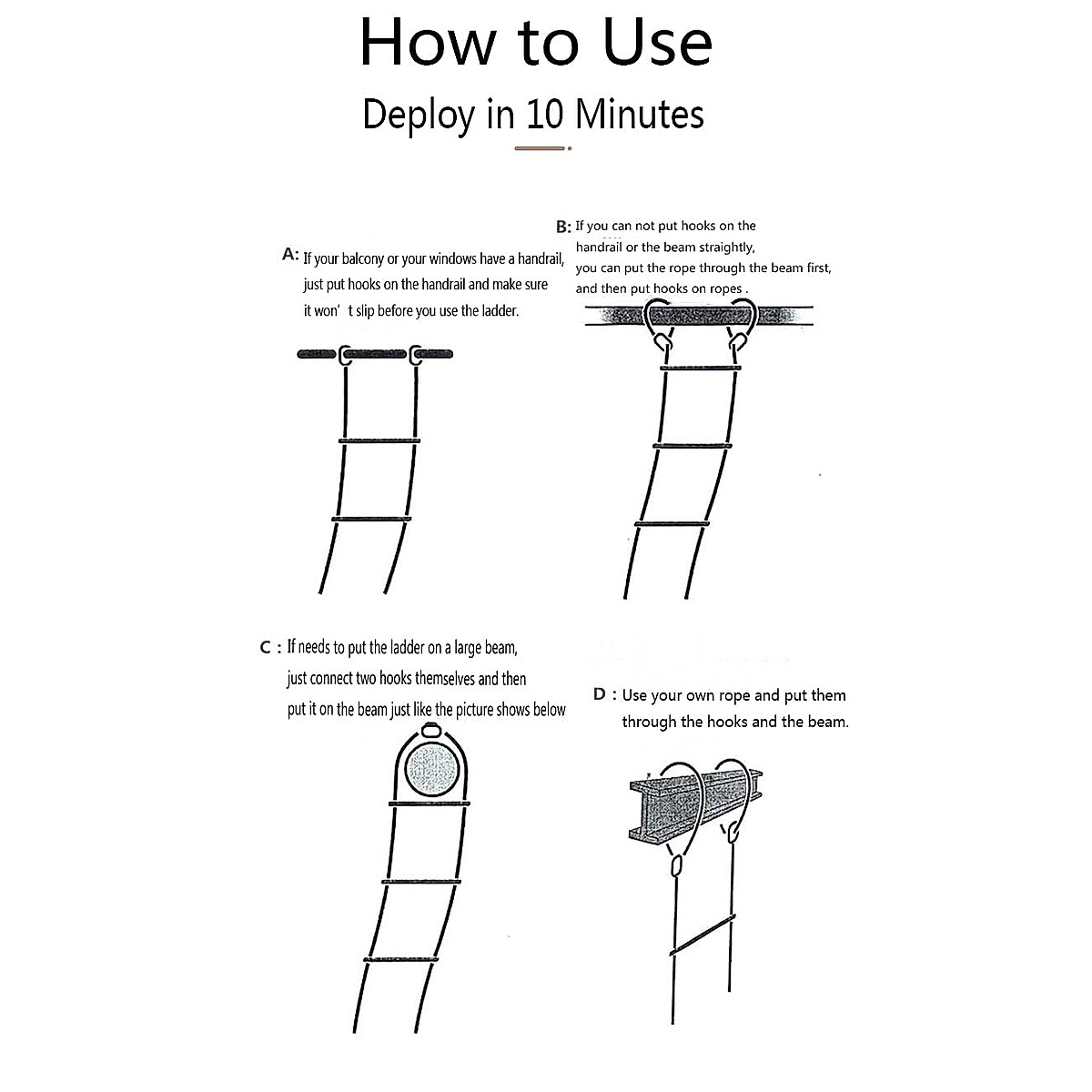 How to Use

Deploy in 10 Minutes

A: If your balcony or your windows have a handrail, just put hooks on the handrail and make sure it won' t slip before you use the ladder.

B: If you can not put hooks on the handrail or the beam straightly, you can put the rope through the beam first, and then put hooks on ropes .

C : If needs to put the ladder on a large beam, just connect two hooks themselves and then put it on the beam just like the picture shows below

D : Use your own rope and put them through the hooks and the beam.