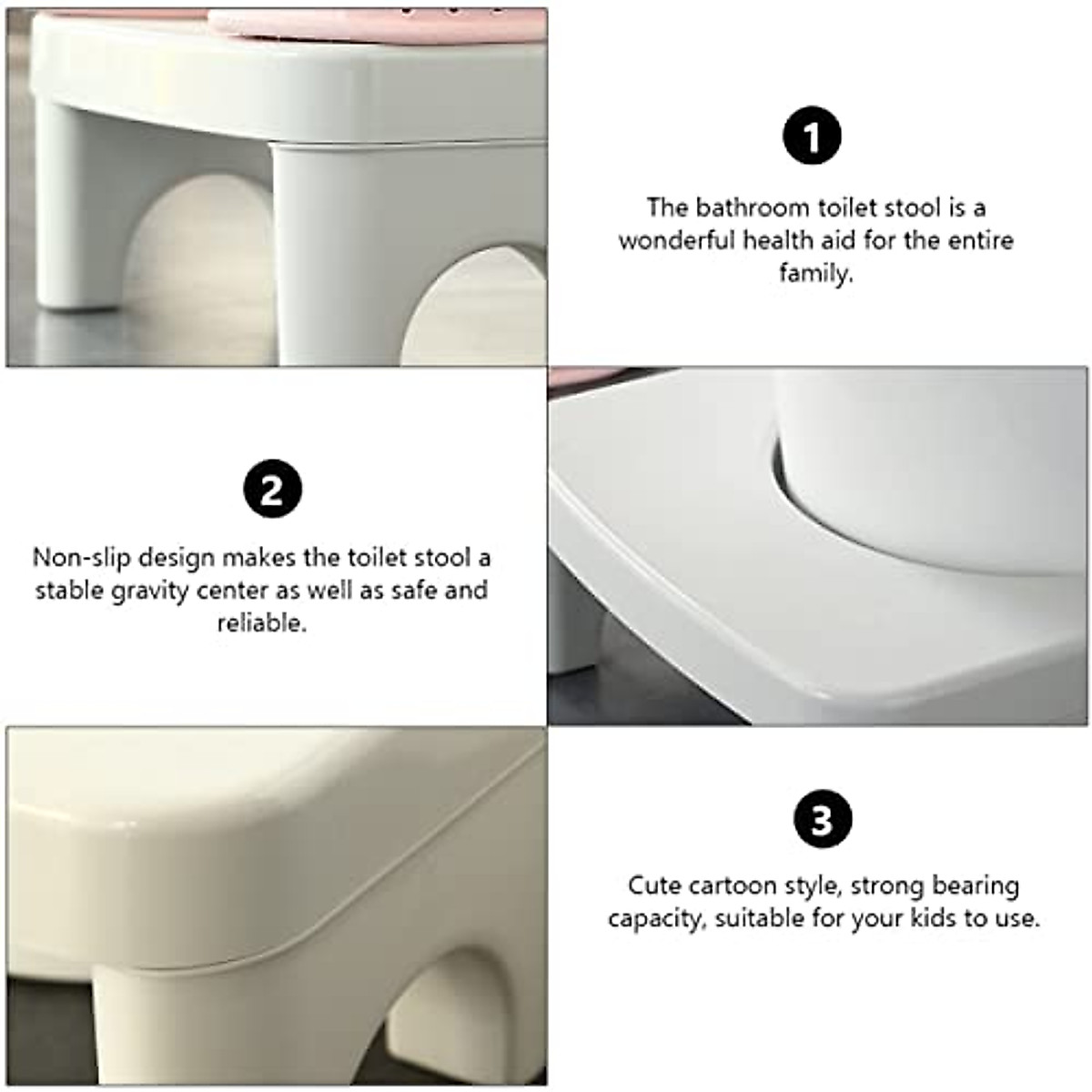 1

The bathroom toilet stool is a wonderful health aid for the entire family.

2

Non-slip design makes the toilet stool a stable gravity center as well as safe and reliable.

3

Cute cartoon style, strong bearing capacity, suitable for your kids to use.