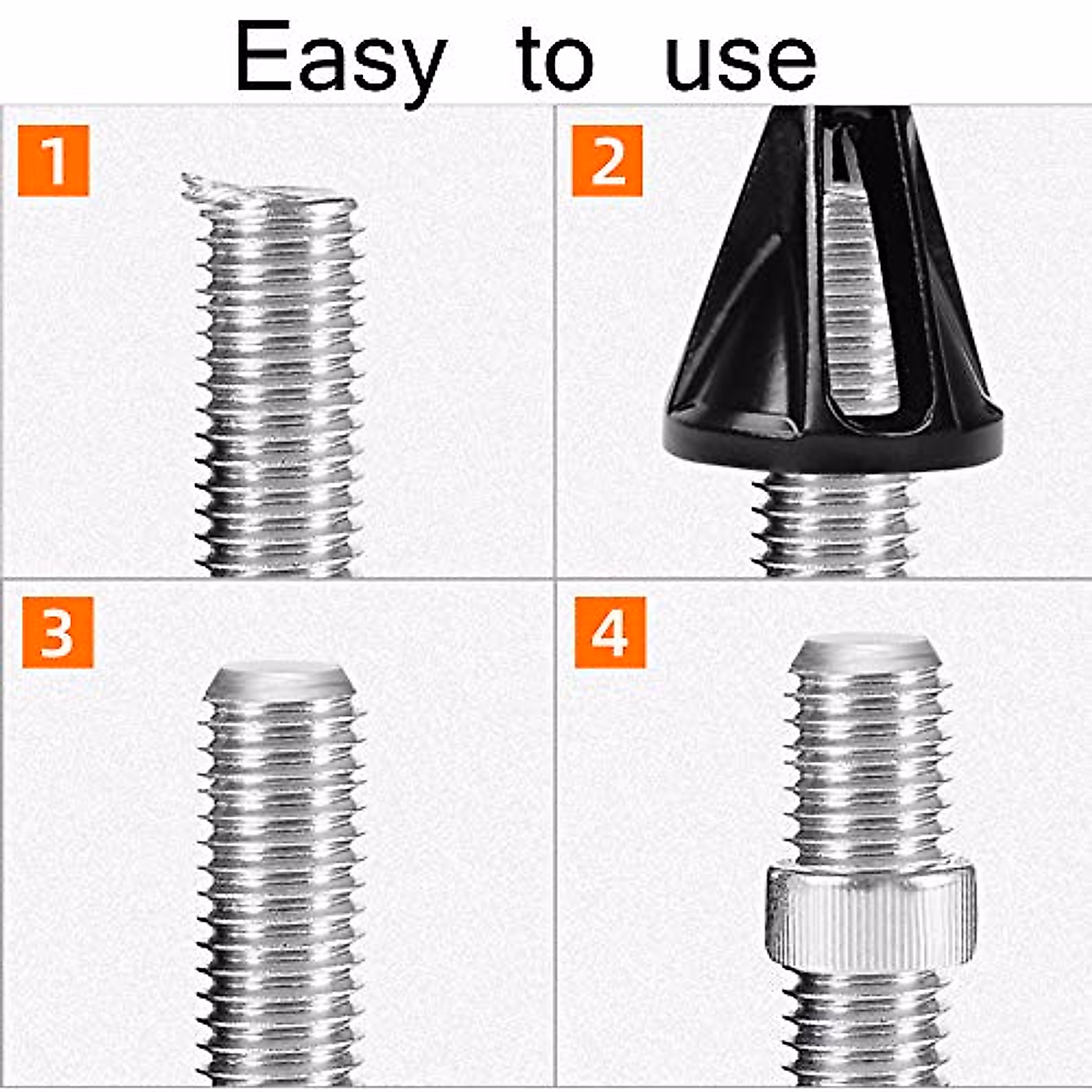 Easy to use

1

2

3

4