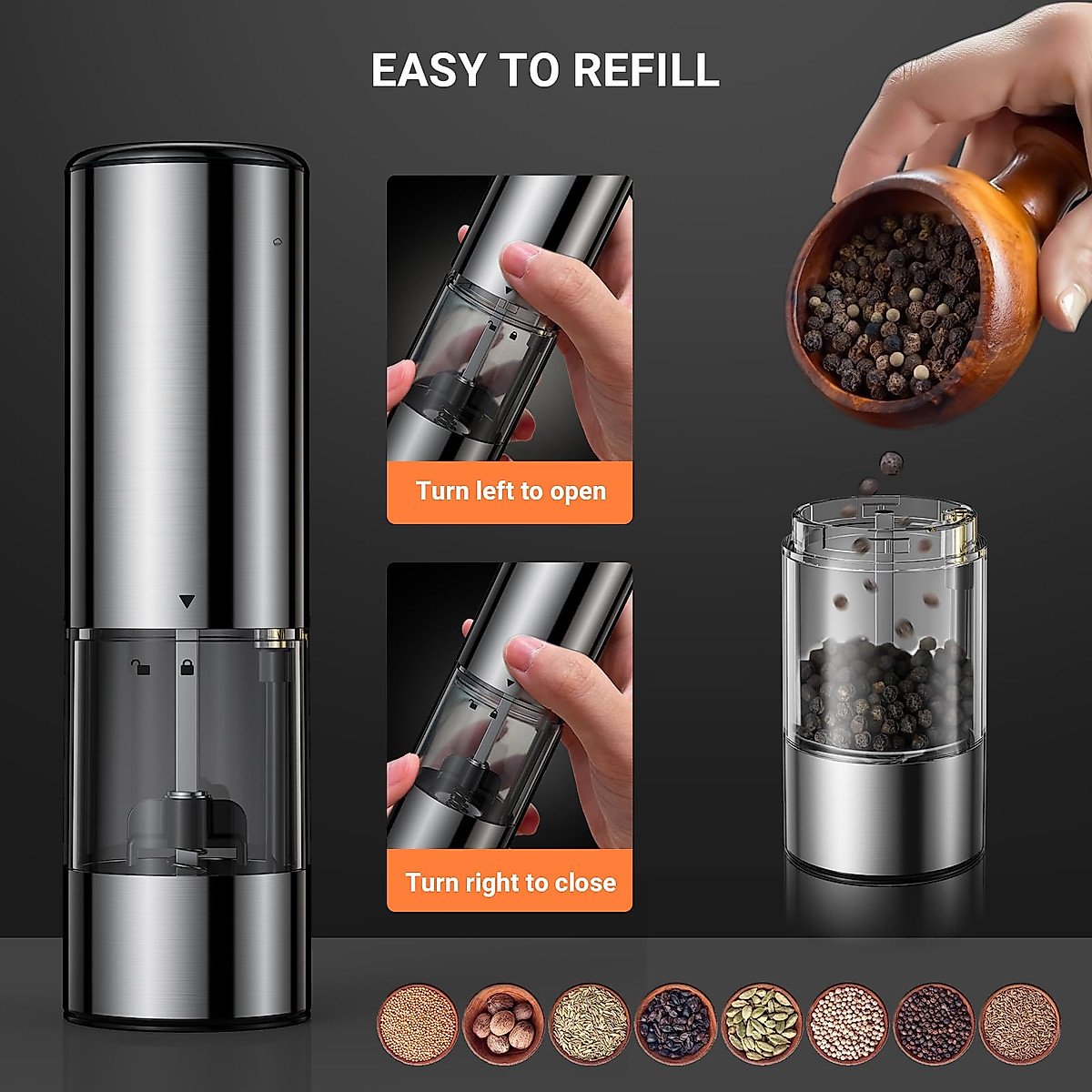 EASY TO REFILL

Turn left to open

Turn right to close