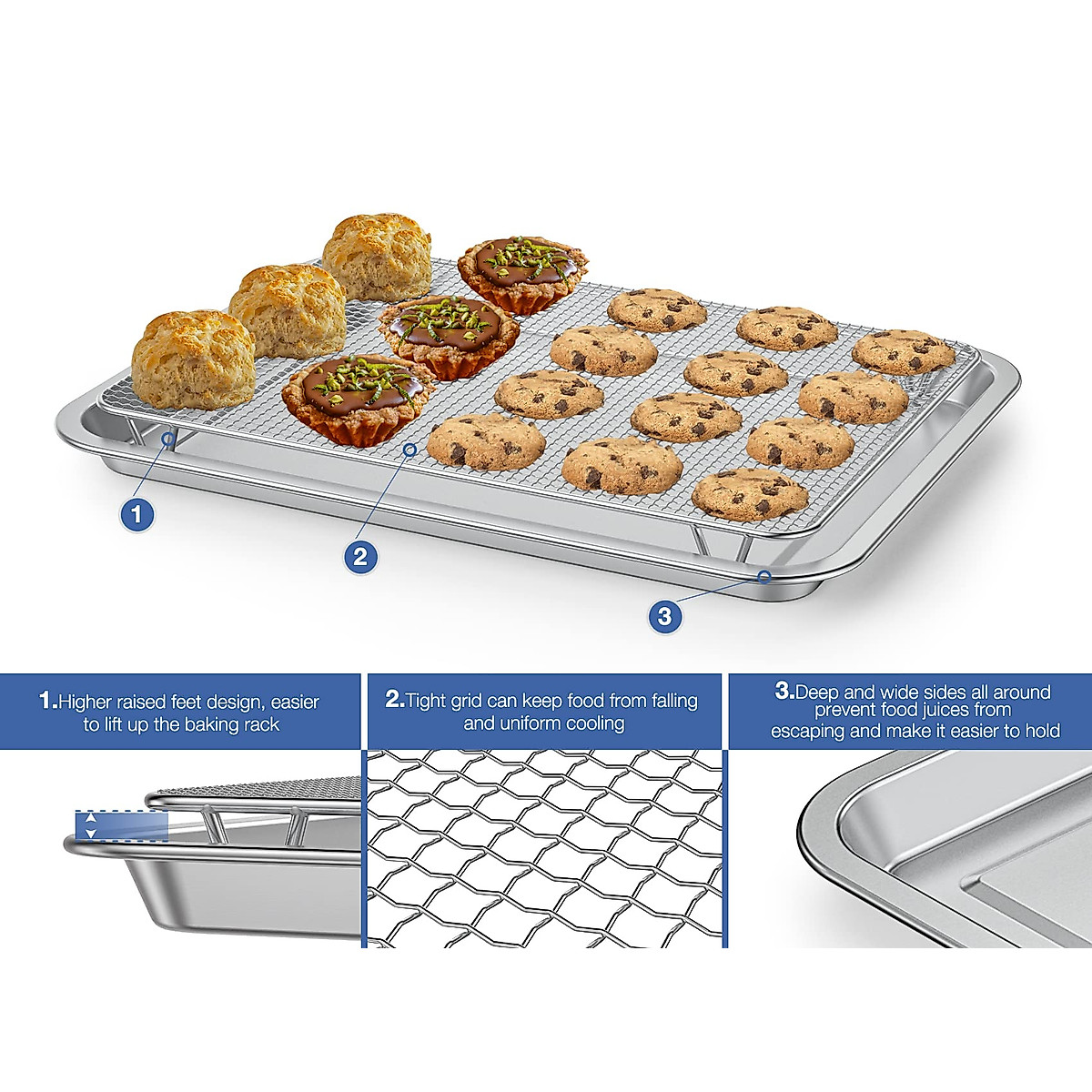 1

2

3

1.Higher raised feet design, easier to lift up the baking rack

2.Tight grid can keep food from falling and uniform cooling

3.Deep and wide sides all around prevent food juices from escaping and make it easier to hold