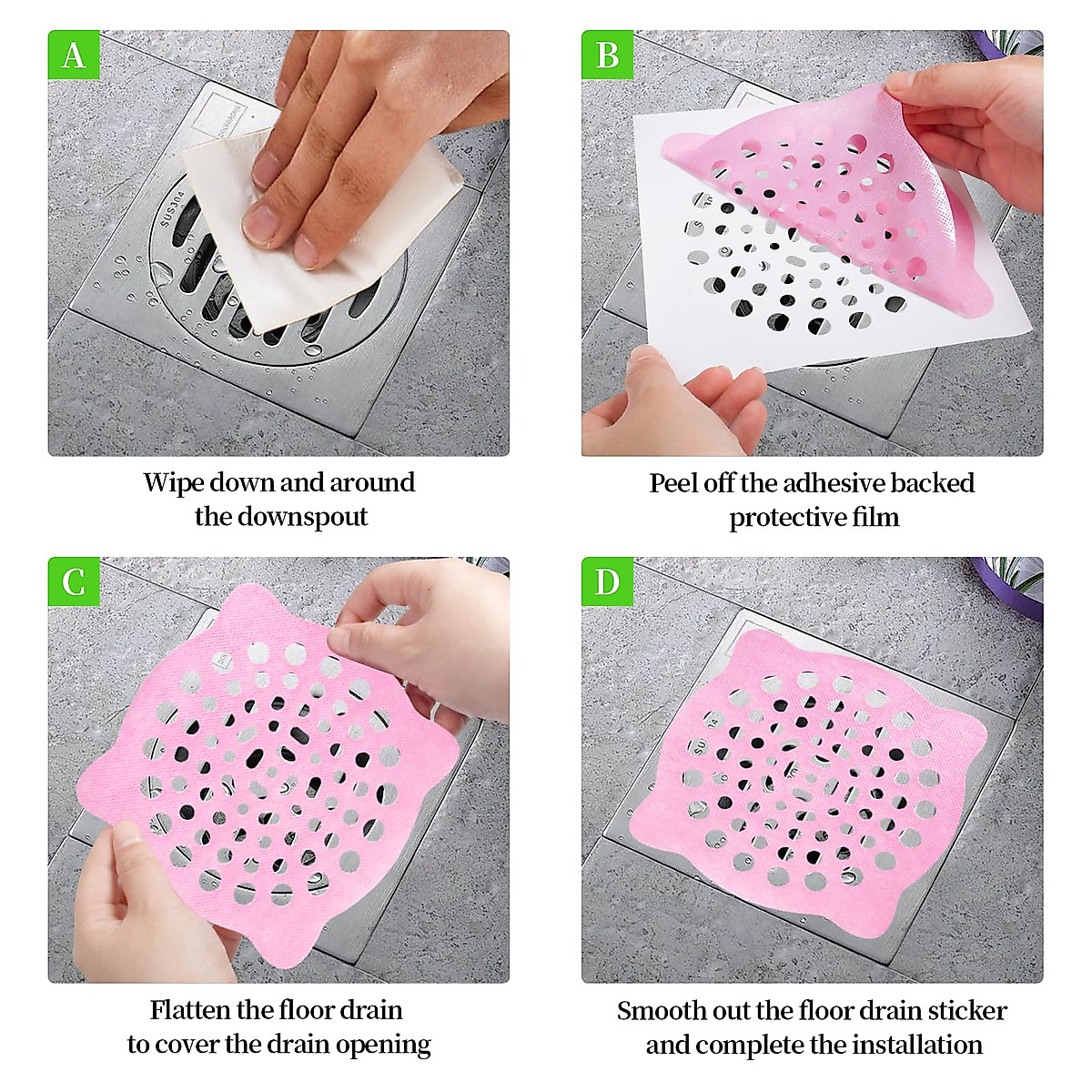 A

SUS304

Wipe down and around the downspout

B

Peel off the adhesive backed protective film

C

Flatten the floor drain to cover the drain opening

D

Smooth out the floor drain sticker and complete the installation