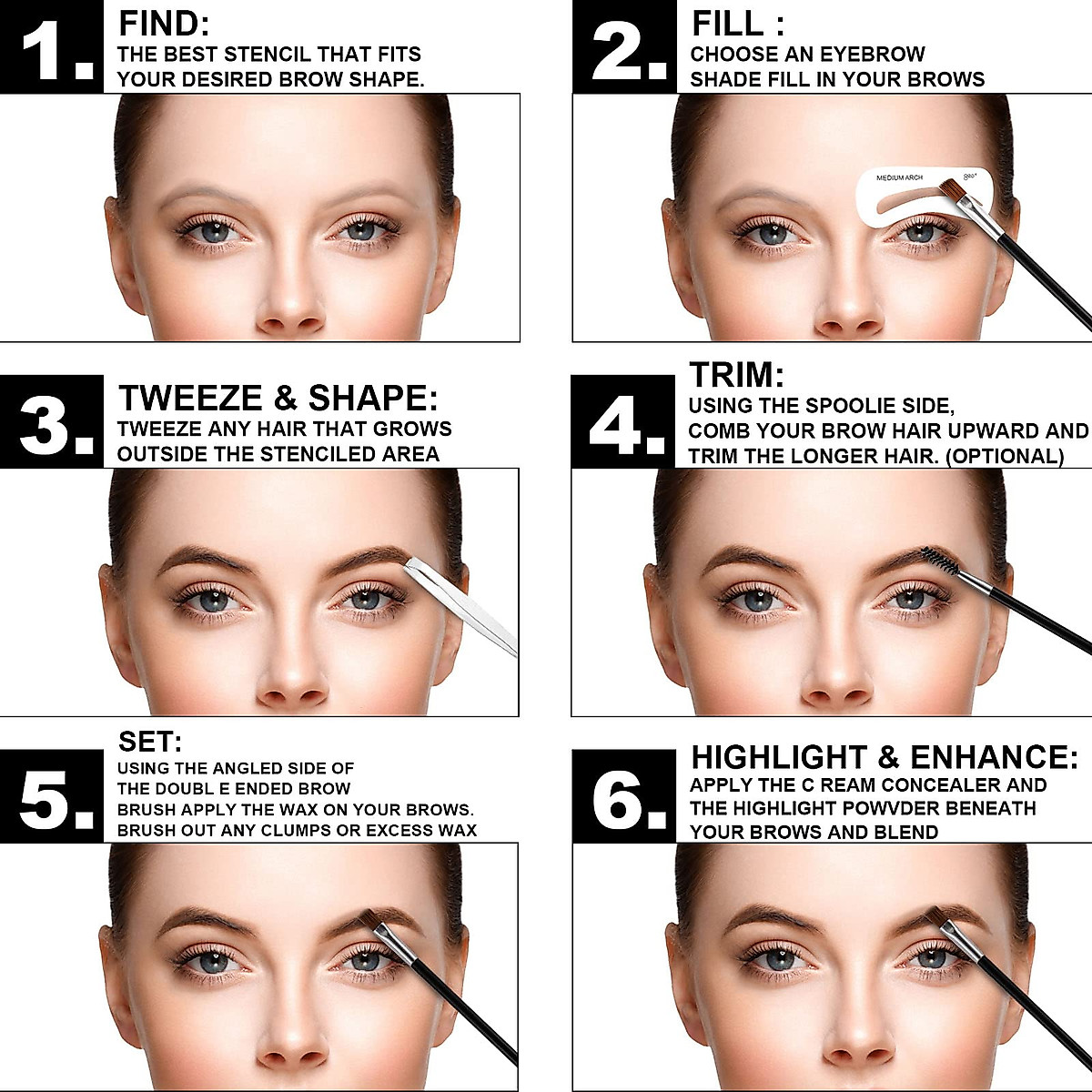 1. FIND:
THE BEST STENCIL THAT FITS YOUR DESIRED BROW SHAPE.

2. FILL :
CHOOSE AN EYEBROW SHADE FILL IN YOUR BROWS

MEDIUM ARCH

3. TWEEZE & SHAPE:
TWEEZE ANY HAIR THAT GROWS OUTSIDE THE STENCILED AREA

4. TRIM:
USING THE SPOOLIE SIDE, COMB YOUR BROW HAIR UPWARD AND TRIM THE LONGER HAIR. (OPTIONAL)

5. SET:
USING THE ANGLED SIDE OF THE DOUBL E ENDED BROW BRUSH APPLY THE WAX ON YOUR BROWS. BRUSH OUT ANY CLUMPS OR EXCESS WAX

6. HIGHLIGHT & ENHANCE:
APPLY THE C REAM CONCEALER AND THE HIGHLIGHT POWVDER BENEATH YOUR BROWS AND BLEND