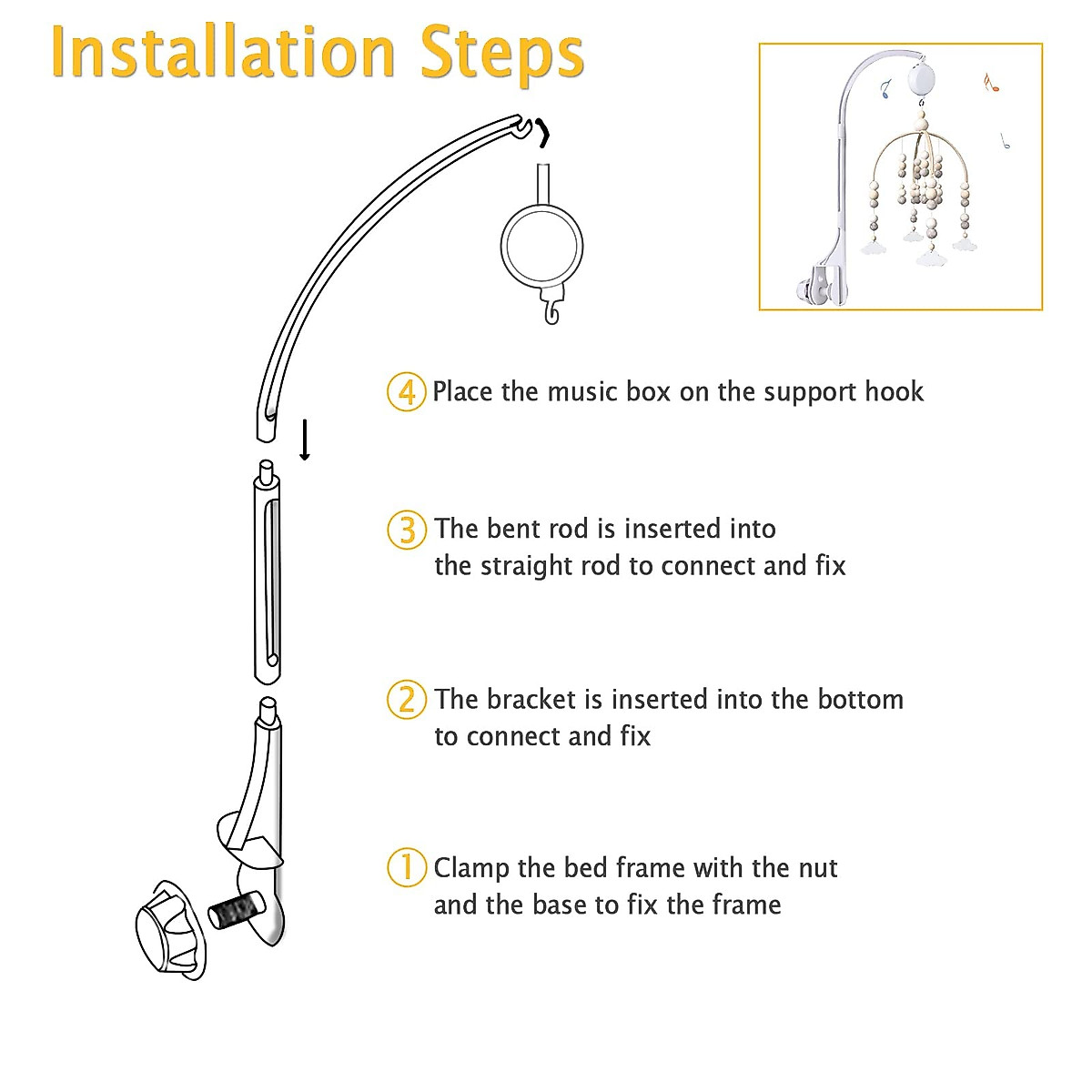 Installation Steps

4 Place the music box on the support hook

3 The bent rod is inserted into the straight rod to connect and fix

2 The bracket is inserted into the bottom to connect and fix

1 Clamp the bed frame with the nut and the base to fix the frame