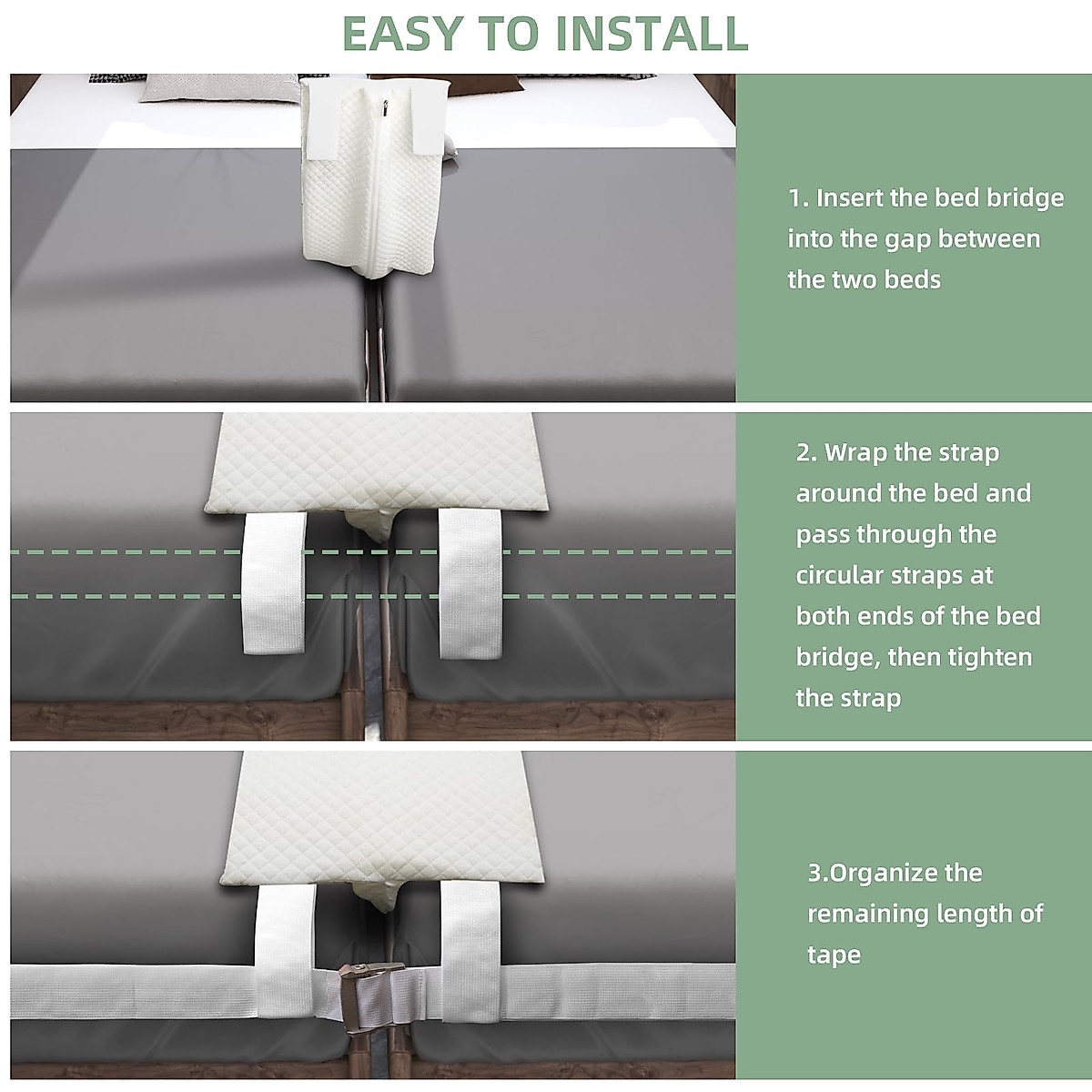 EASY TO INSTALL

1. Insert the bed bridge into the gap between the two beds

2. Wrap the strap around the bed and pass through the circular straps at both ends of the bed bridge, then tighten the strap

3.Organize the remaining length of tape