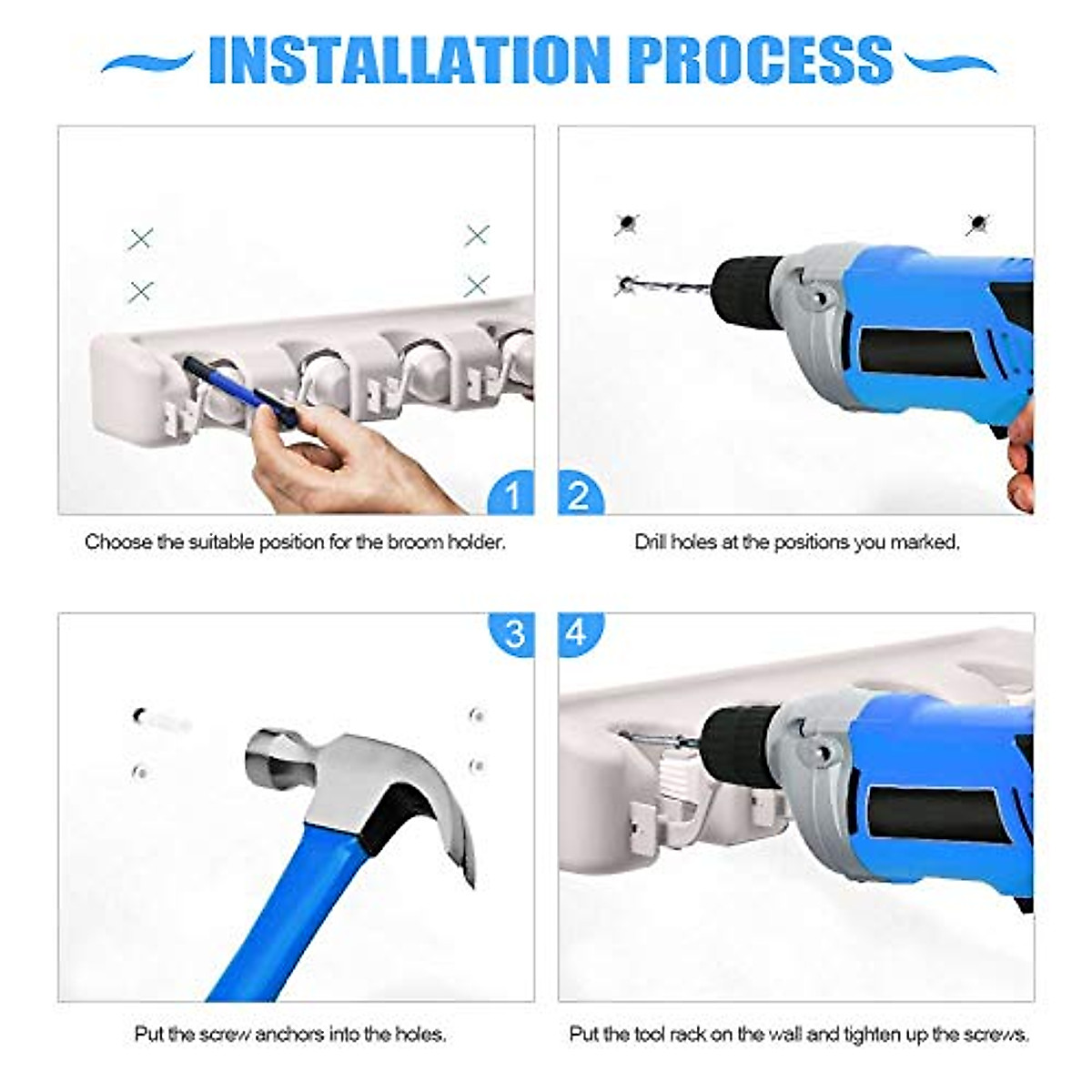 INSTALLATION PROCESS

1

Choose the suitable position for the broom holder.

2

Drill holes at the positions you marked.

3

Put the screw anchors into the holes.

4

Put the tool rack on the wall and tighten up the screws.