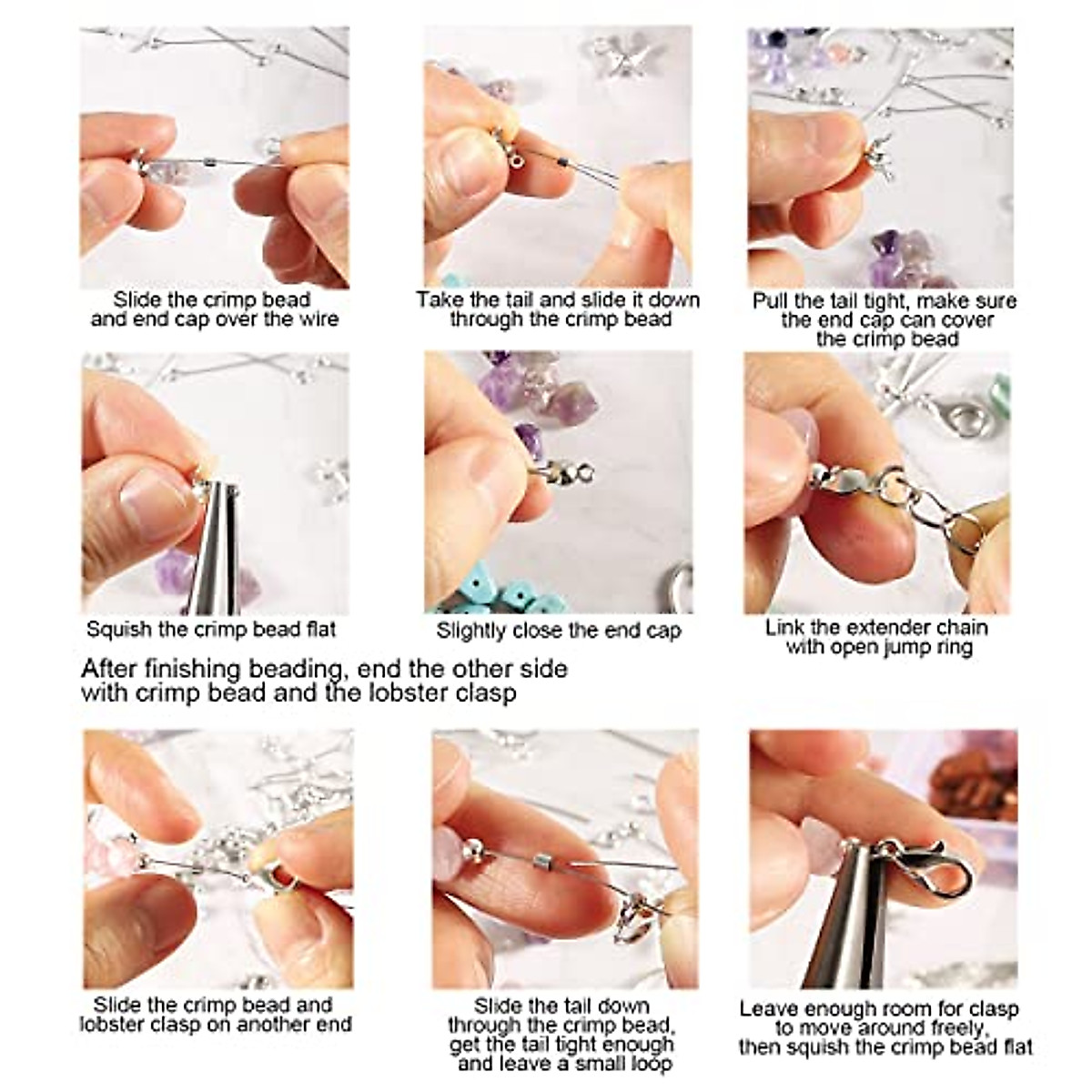 Slide the crimp bead and end cap over the wire

Take the tail and slide it down through the crimp bead

Pull the tail tight, make sure the end cap can cover the crimp bead

Squish the crimp bead flat

Slightly close the end cap

Link the extender chain with open jump ring

After finishing beading, end the other side with crimp bead and the lobster clasp

Slide the crimp bead and lobster clasp on another end

Slide the tail down through the crimp bead, get the tail tight enough and leave a small loop

Leave enough room for clasp to move around freely, then squish the crimp bead flat