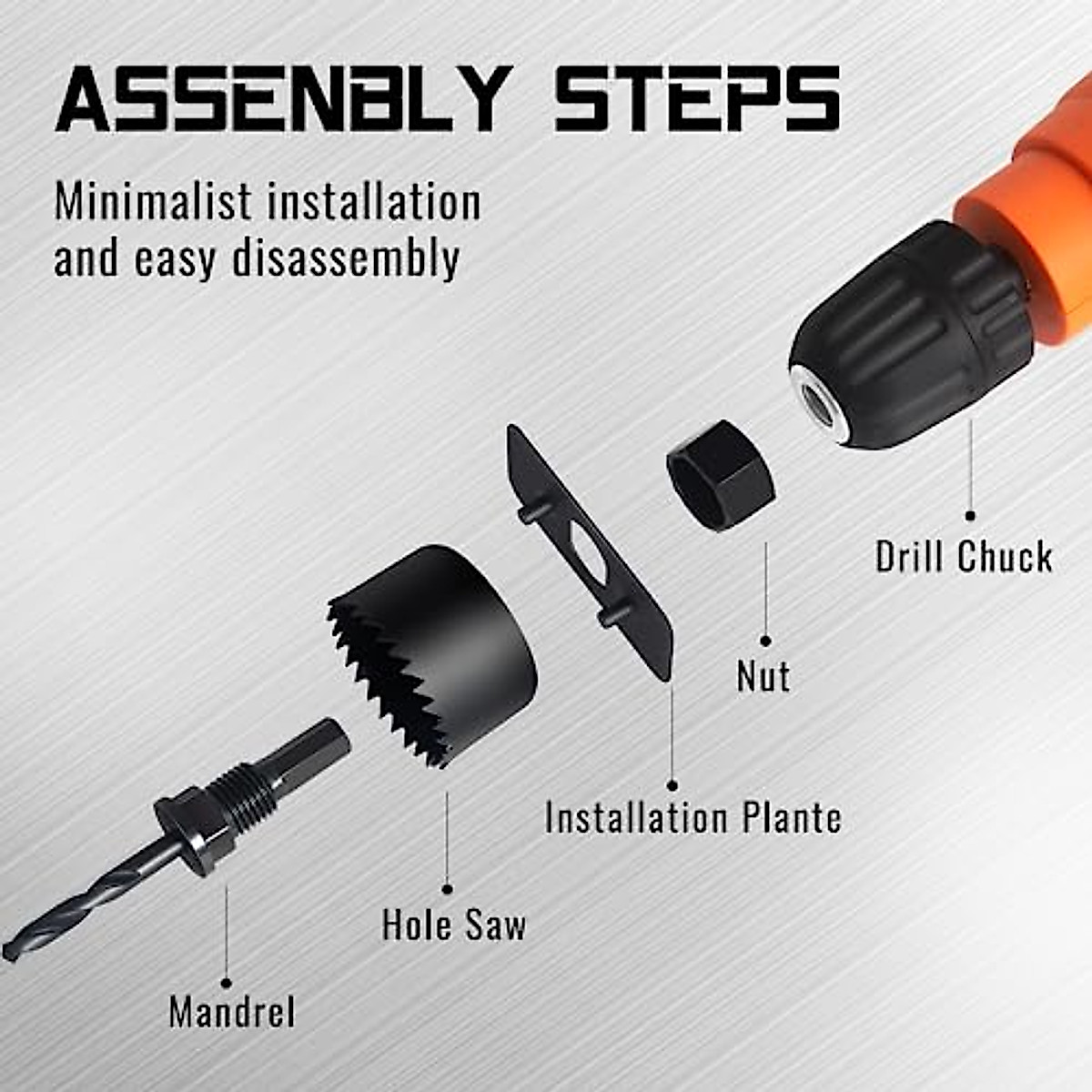 ASSENBLY STEPS

Minimalist installation and easy disassembly

Drill Chuck

Nut

Installation Plante

Hole Saw

Mandrel