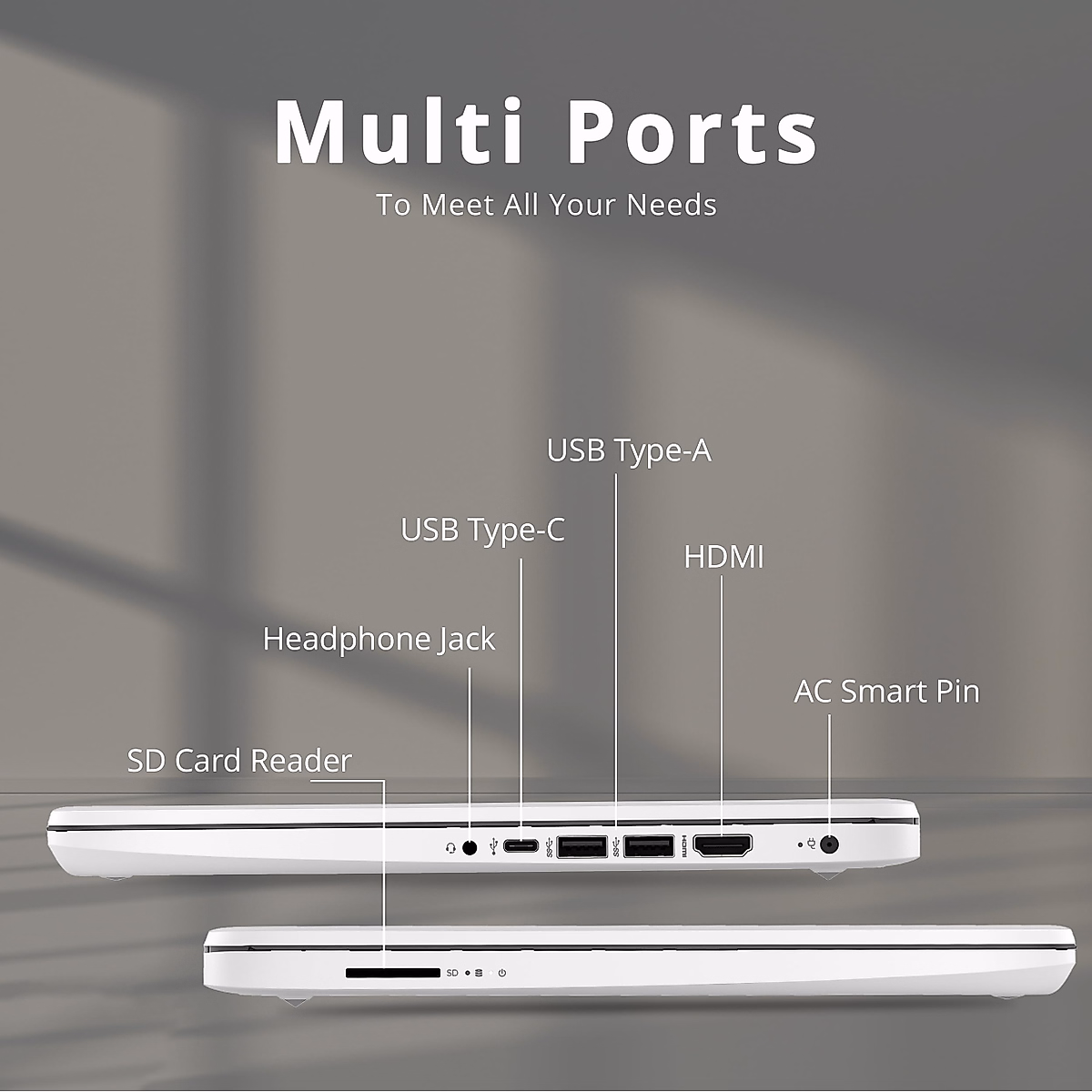 Multi Ports
To Meet All Your Needs

USB Type-A
USB Type-C
HDMI
Headphone Jack
AC Smart Pin
SD Card Reader

SD