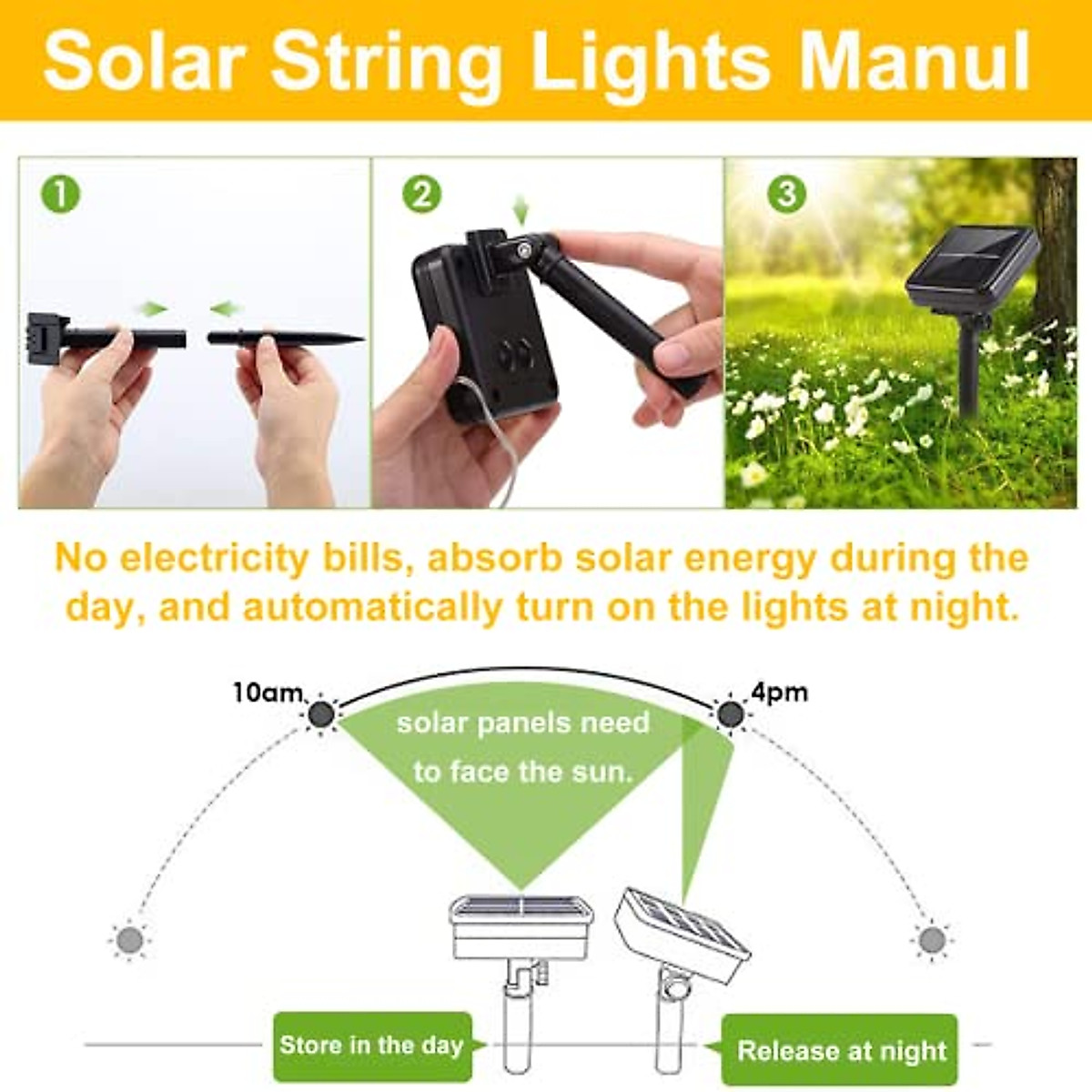 Solar String Lights Manul

1

2

3

No electricity bills, absorb solar energy during the day, and automatically turn on the lights at night.

10am

4pm

solar panels need to face the sun.

Store in the day

Release at night