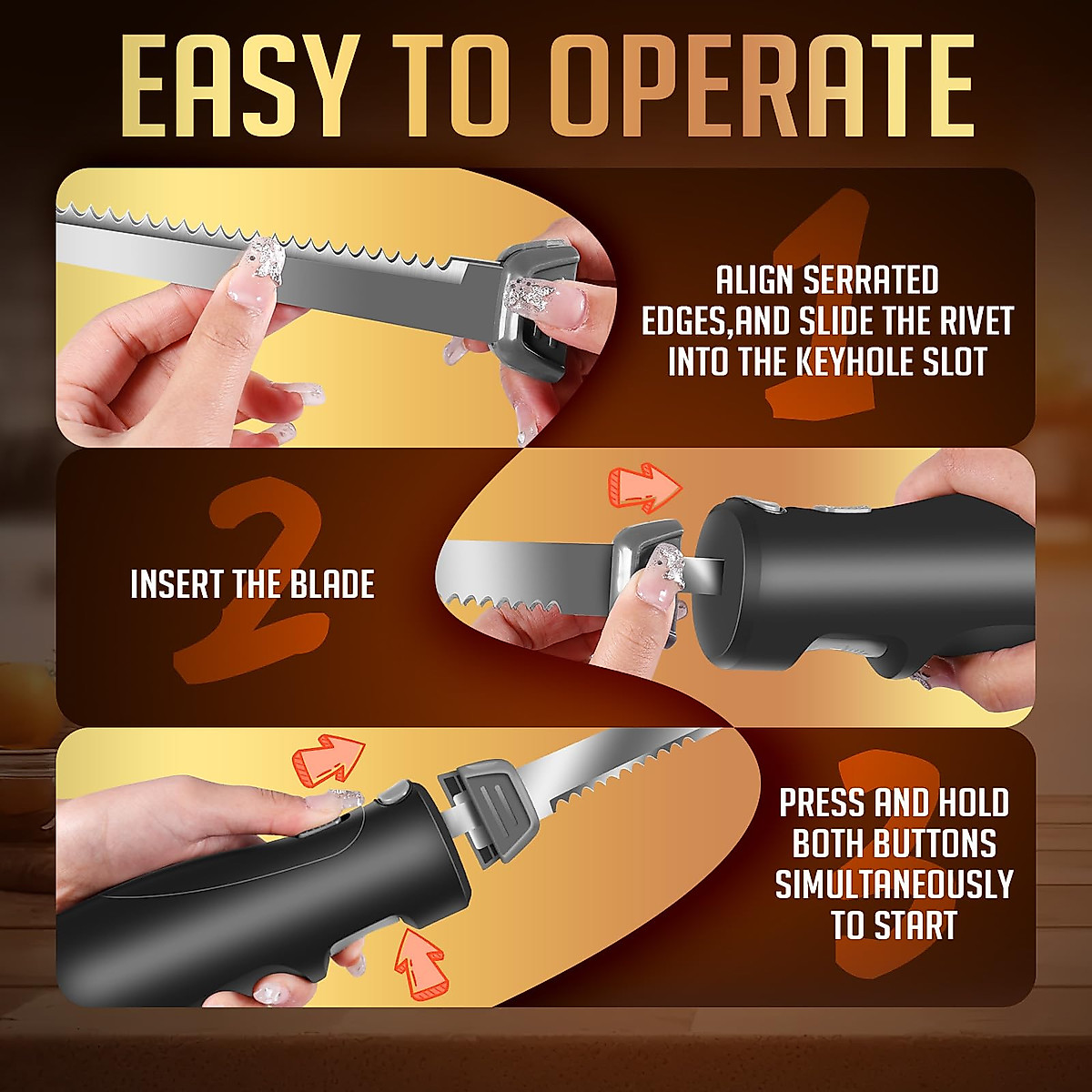 EASY TO OPERATE

1

ALIGN SERRATED EDGES,AND SLIDE THE RIVET INTO THE KEYHOLE SLOT

2

INSERT THE BLADE

3

PRESS AND HOLD BOTH BUTTONS SIMULTANEOUSLY TO START