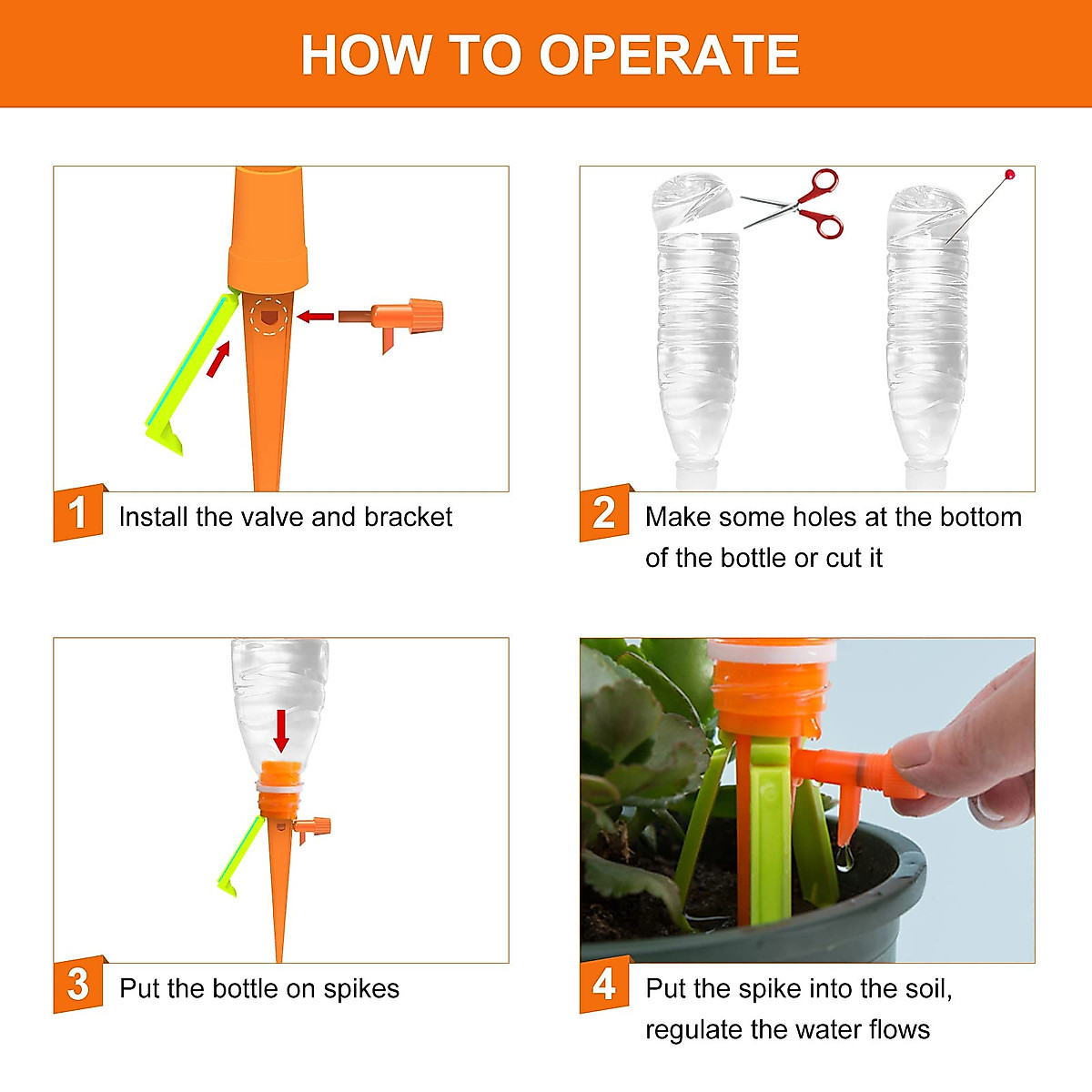 HOW TO OPERATE

1 Install the valve and bracket

2 Make some holes at the bottom of the bottle or cut it

3 Put the bottle on spikes

4 Put the spike into the soil, regulate the water flows