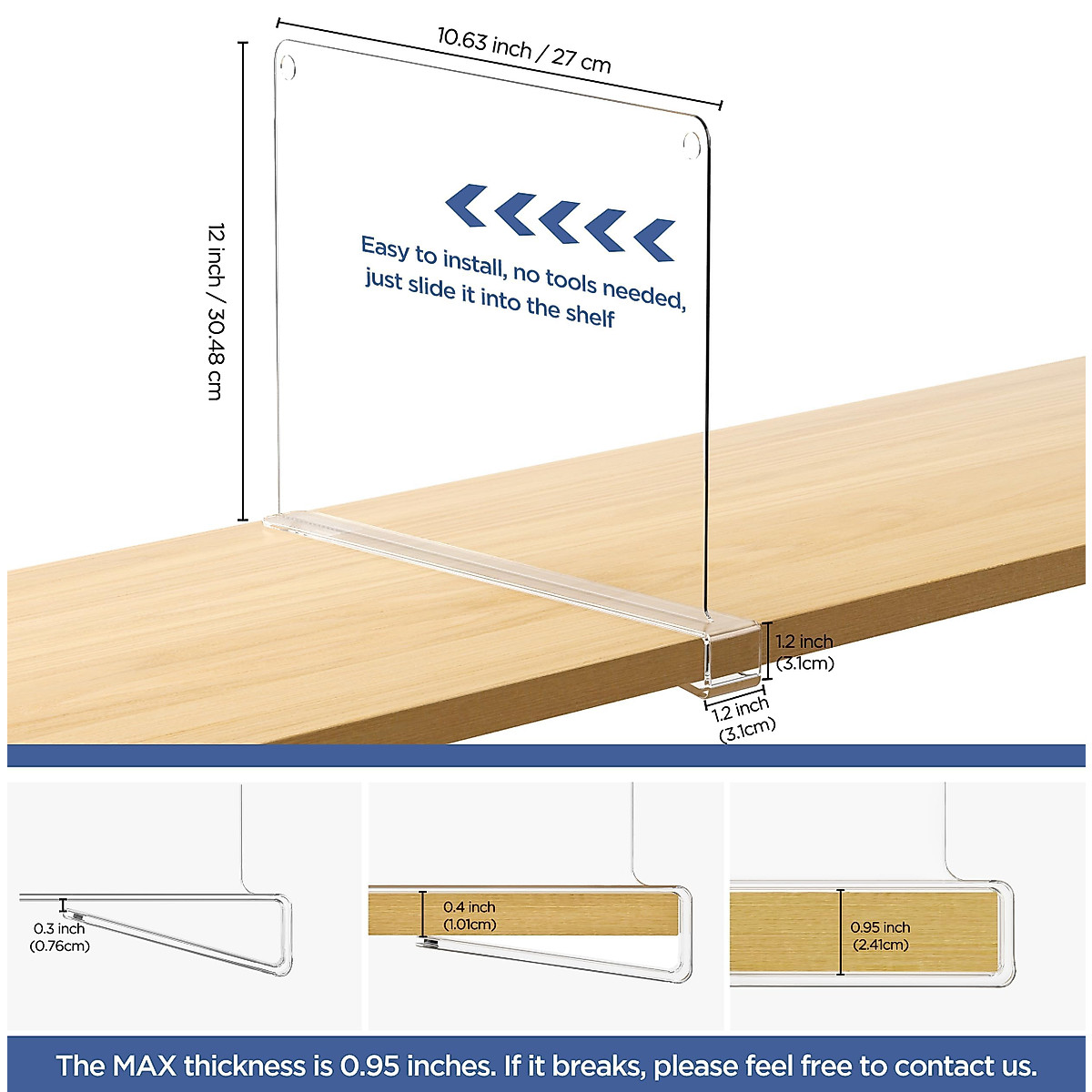 10.63 inch / 27 cm

12 inch / 30.48 cm

Easy to install, no tools needed, just slide it into the shelf

1.2 inch (3.1cm)

1.2 inch (3.1cm)

0.3 inch (0.76cm)

0.4 inch (1.01cm)

0.95 inch (2.41cm)

The MAX thickness is 0.95 inches. If it breaks, please feel free to contact us.