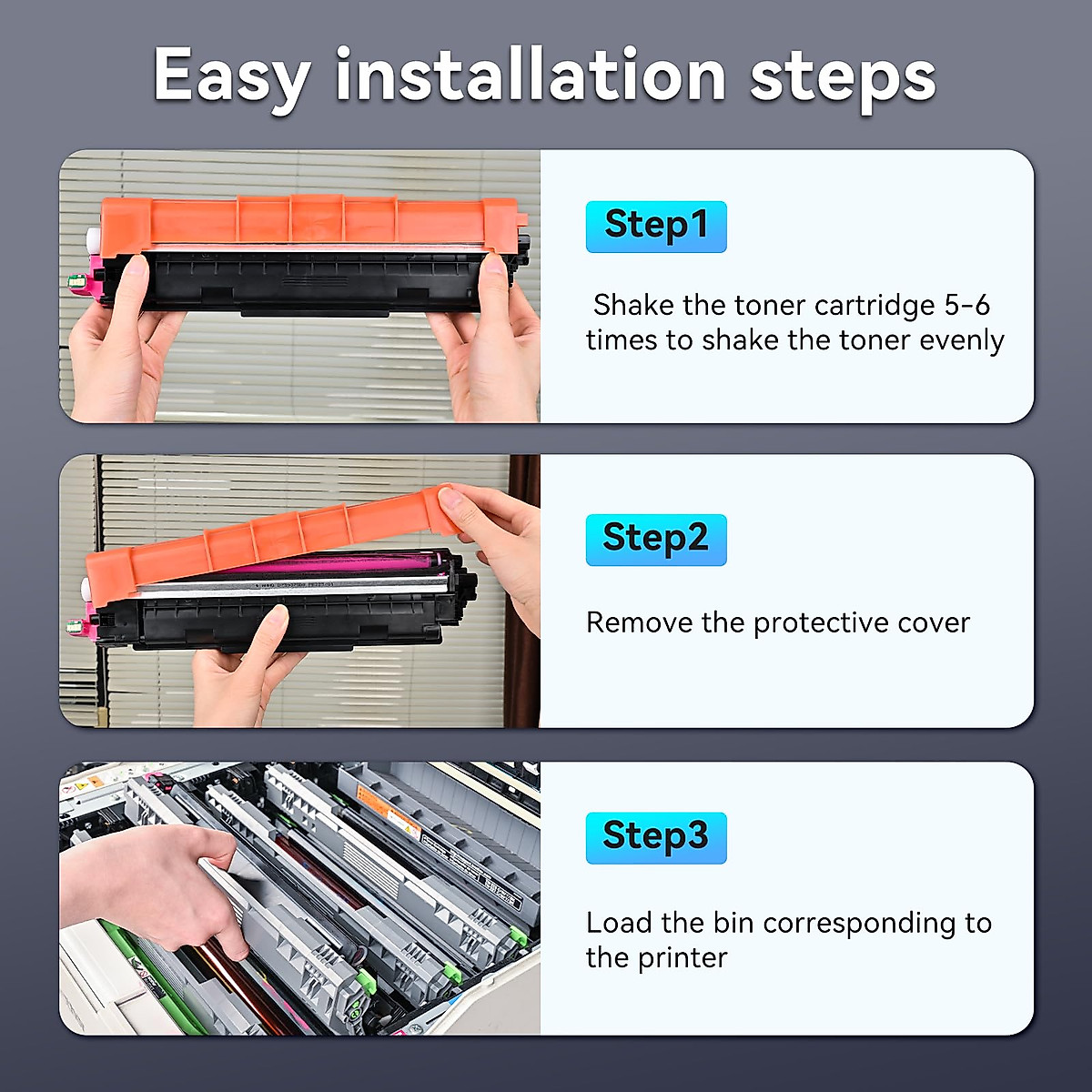 Easy installation steps

Step1

Shake the toner cartridge 5-6 times to shake the toner evenly

Step2

Remove the protective cover

Step3

Load the bin corresponding to the printer