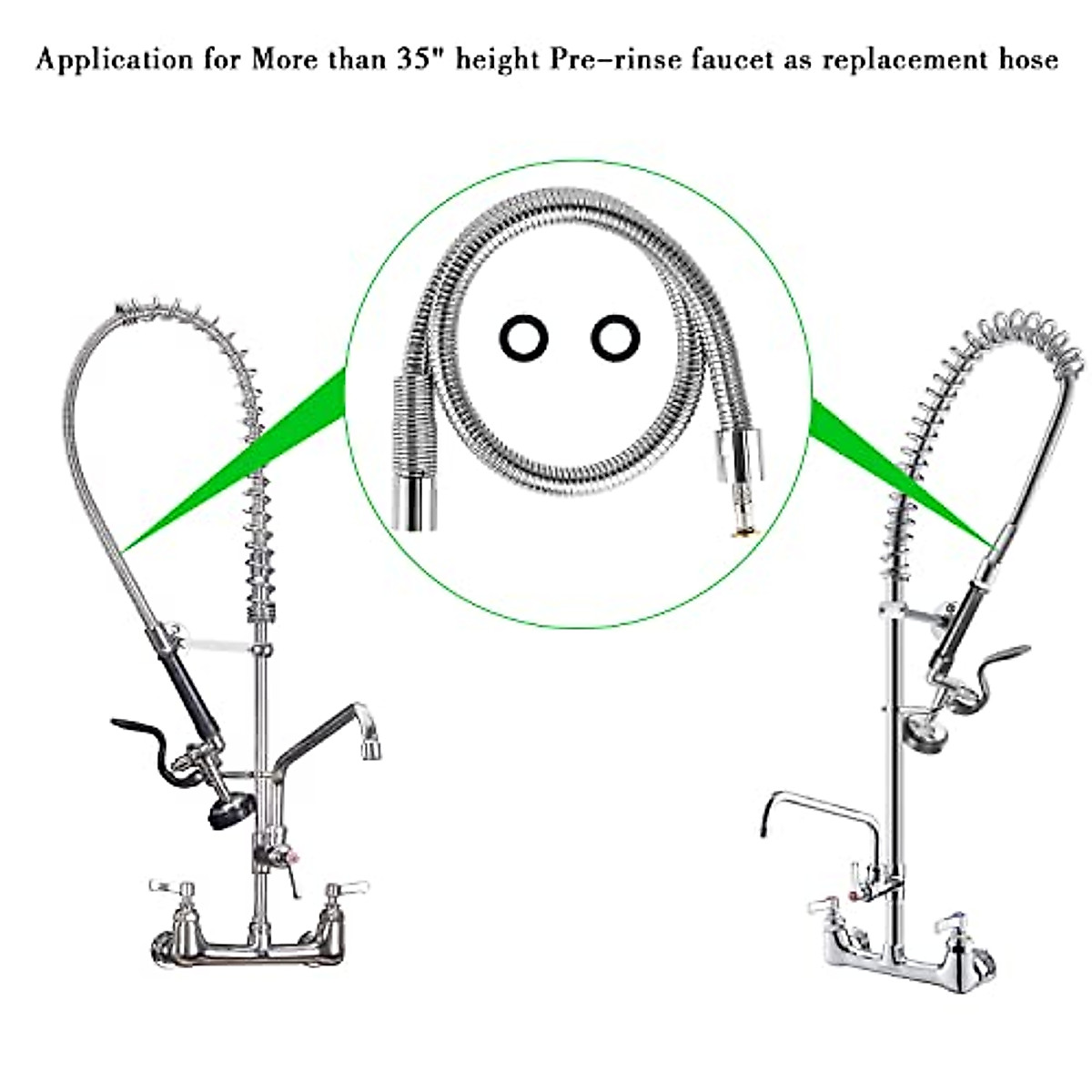 Application for More than 35" height Pre-rinse faucet as replacement hose