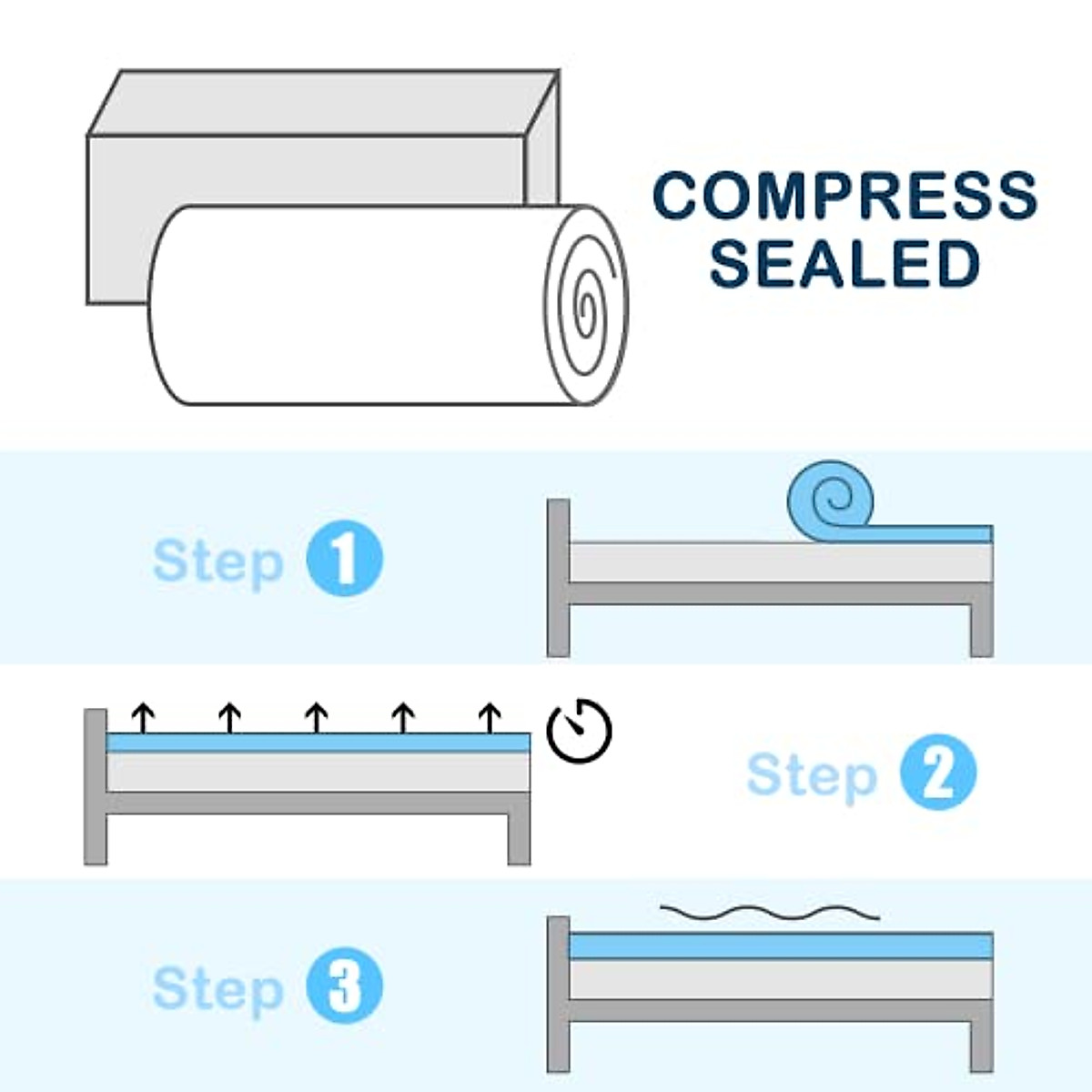 COMPRESS
SEALED

Step 1

Step 2

Step 3