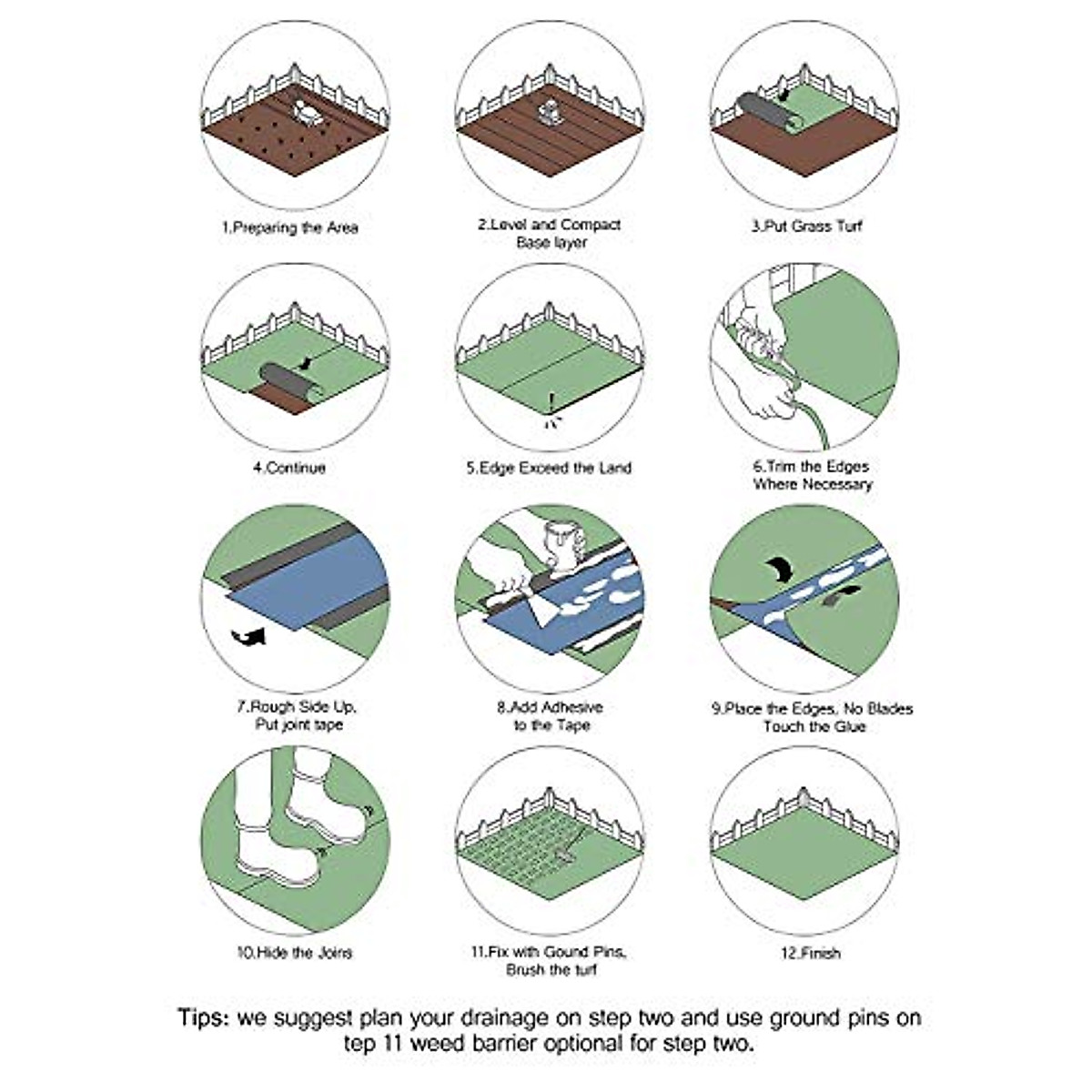 1.Preparing the Area

2.Level and Compact Base layer

3.Put Grass Turf

4.Continue

5.Edge Exceed the Land

6.Trim the Edges Where Necessary

7.Rough Side Up, Put joint tape

8.Add Adhesive to the Tape

9.Place the Edges, No Blades Touch the Glue

10.Hide the Joins

11.Fix with Gound Pins, Brush the turf

12.Finish

Tips: we suggest plan your drainage on step two and use ground pins on tep 11 weed barrier optional for step two.