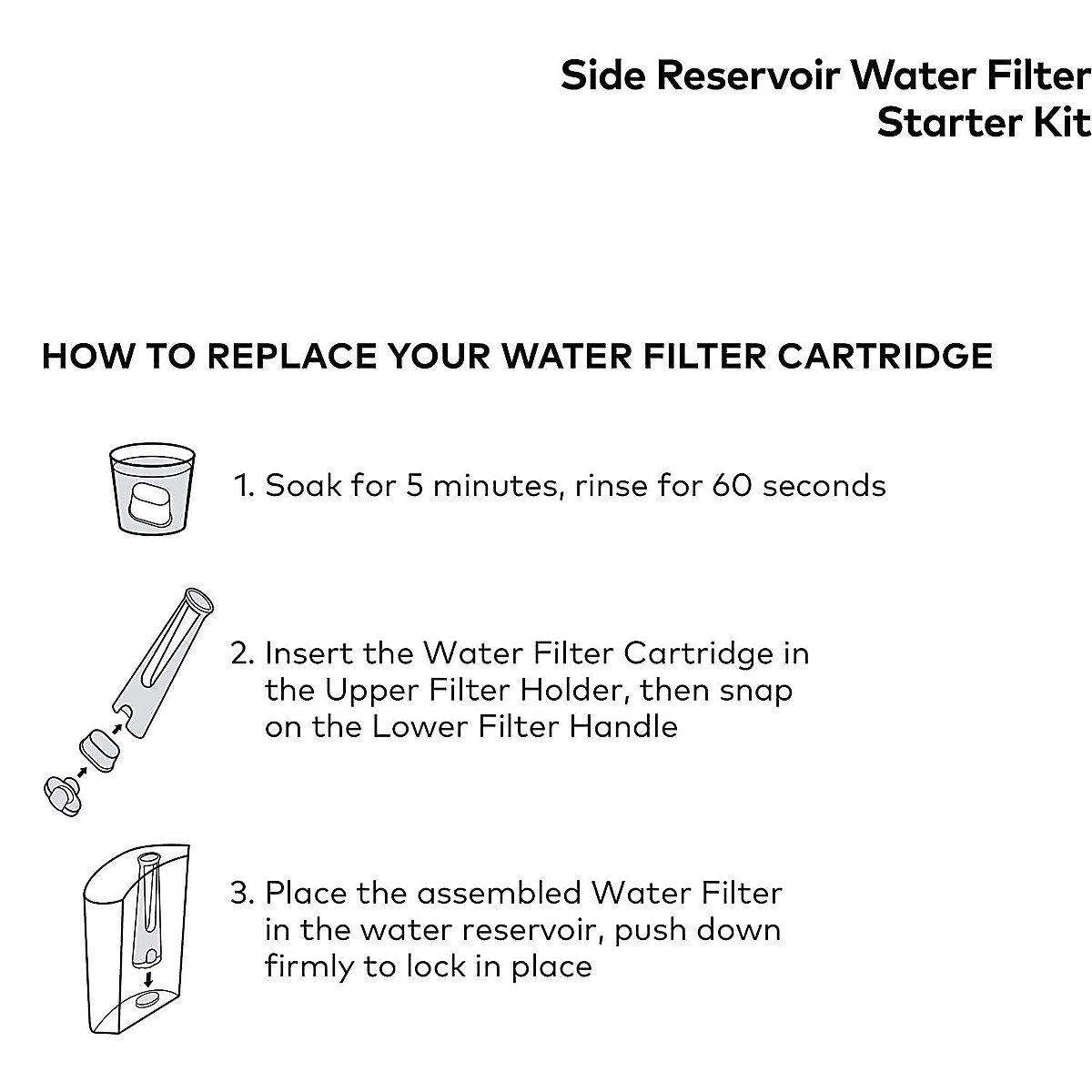 Side Reservoir Water Filter Starter Kit

HOW TO REPLACE YOUR WATER FILTER CARTRIDGE

1. Soak for 5 minutes, rinse for 60 seconds

2. Insert the Water Filter Cartridge in the Upper Filter Holder, then snap on the Lower Filter Handle

3. Place the assembled Water Filter in the water reservoir, push down firmly to lock in place