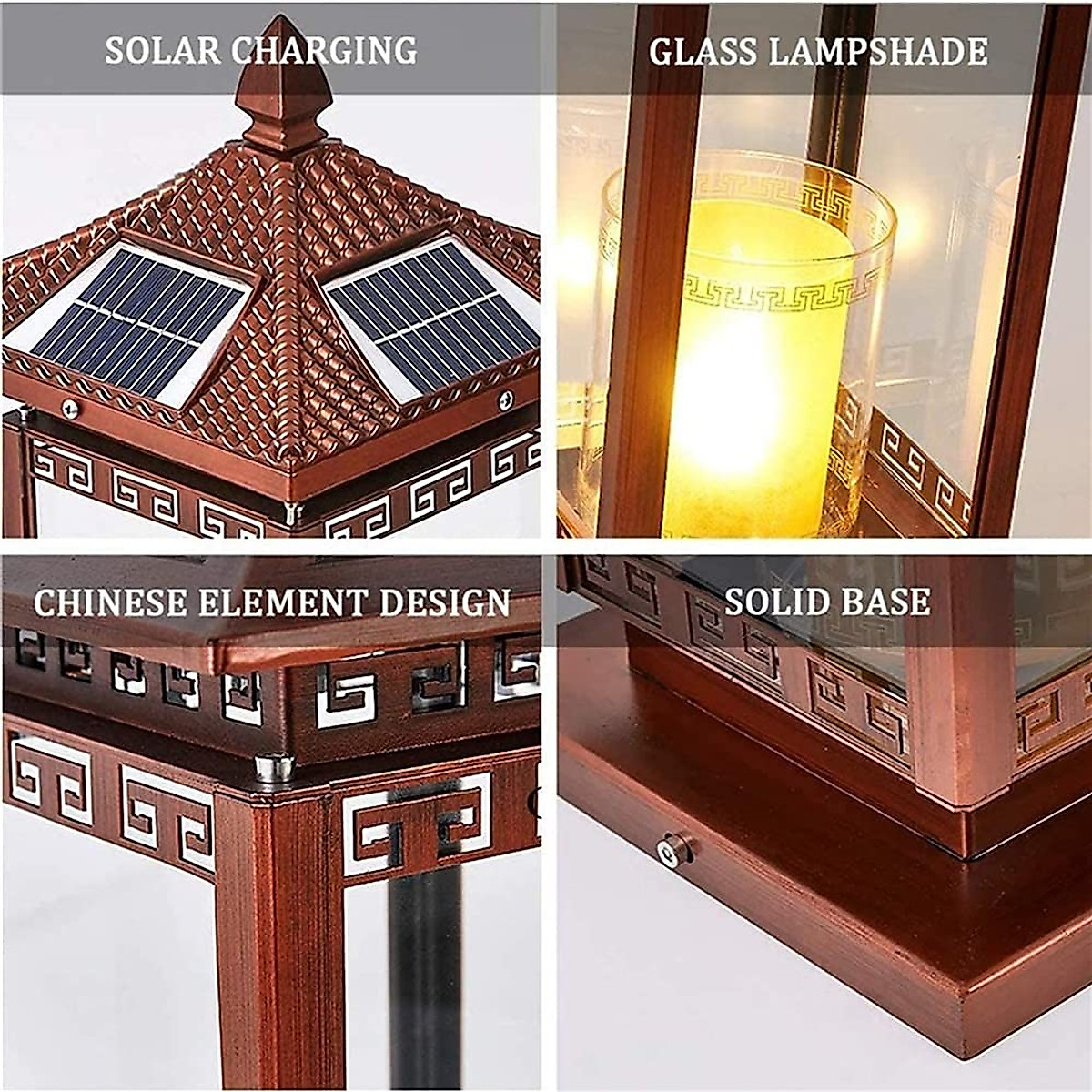 SOLAR CHARGING

GLASS LAMPSHADE

CHINESE ELEMENT DESIGN

SOLID BASE